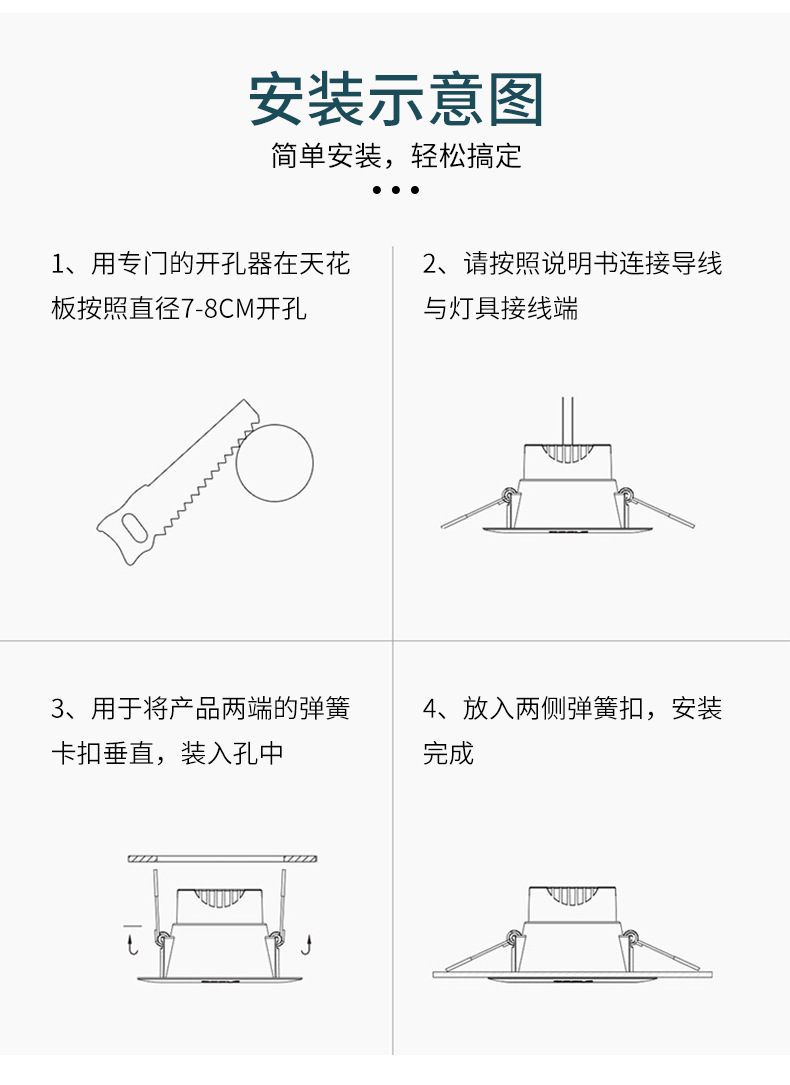 安装示意图

简单安装，轻松搞定

1、用专门的开孔器在天花板按照直径7-8CM开孔

2、请按照说明书连接导线与灯具接线端

3、用于将产品两端的弹簧卡扣垂直，装入孔中

4、放入两侧弹簧扣，安装完成