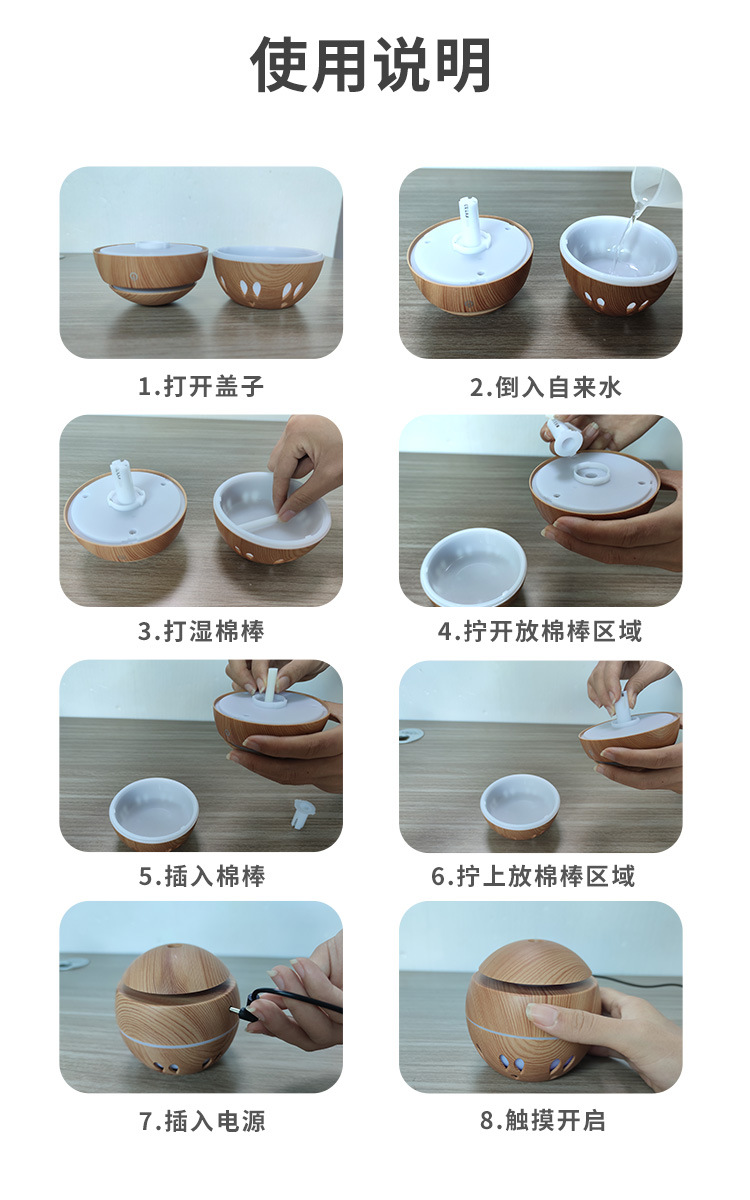 使用说明

1.打开盖子

2.倒入自来水

3.打湿棉棒

4.拧开放棉棒区域

5.插入棉棒

6.拧上放棉棒区域

7.插入电源

8.触摸开启