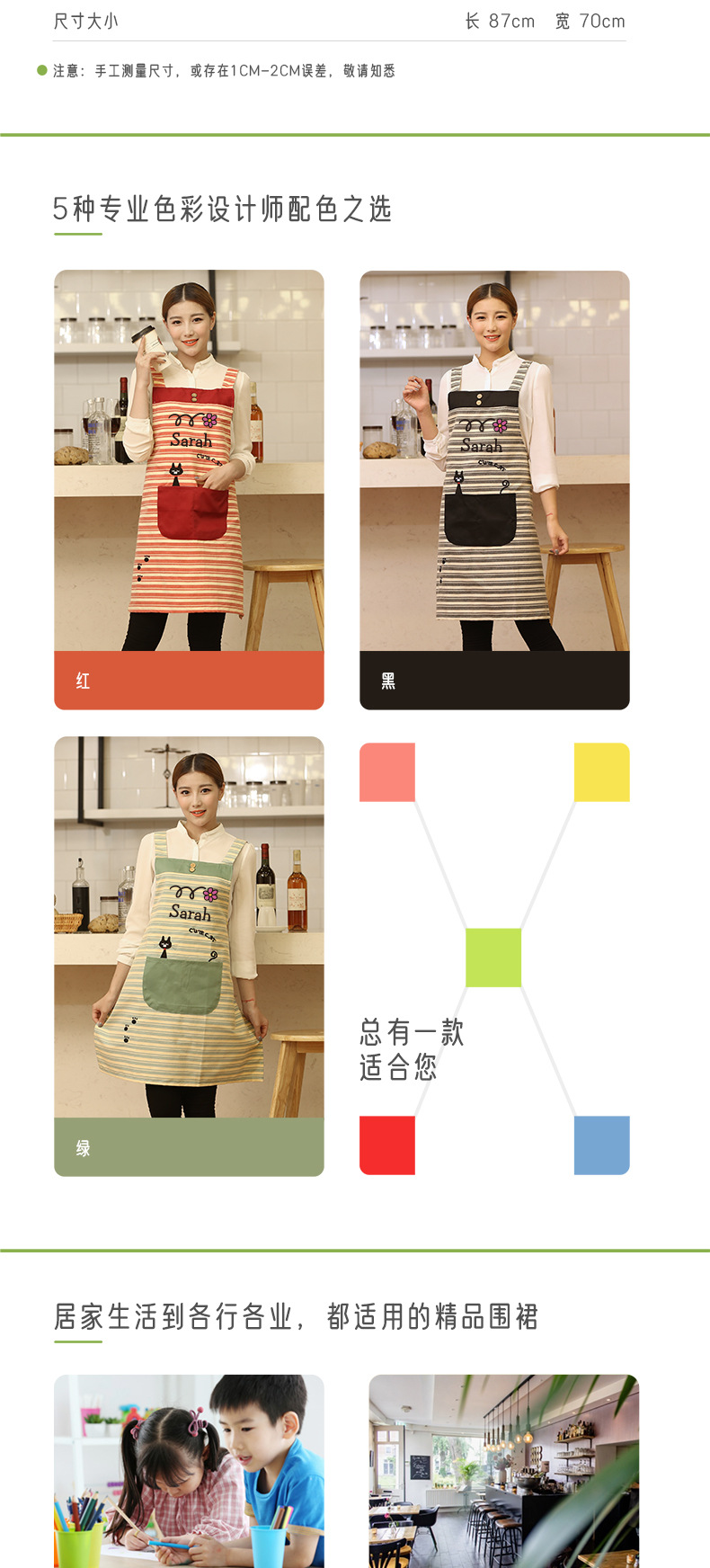 尺寸大小 长 87cm 宽 70cm

注意：手工测量尺寸，或存在1CM-2CM误差，敬请知悉

5种专业色彩设计师配色之选

Sarah

红

Sarah

黑

Sarah

绿

总有一款
适合您

居家生活到各行各业，都适用的精品围裙