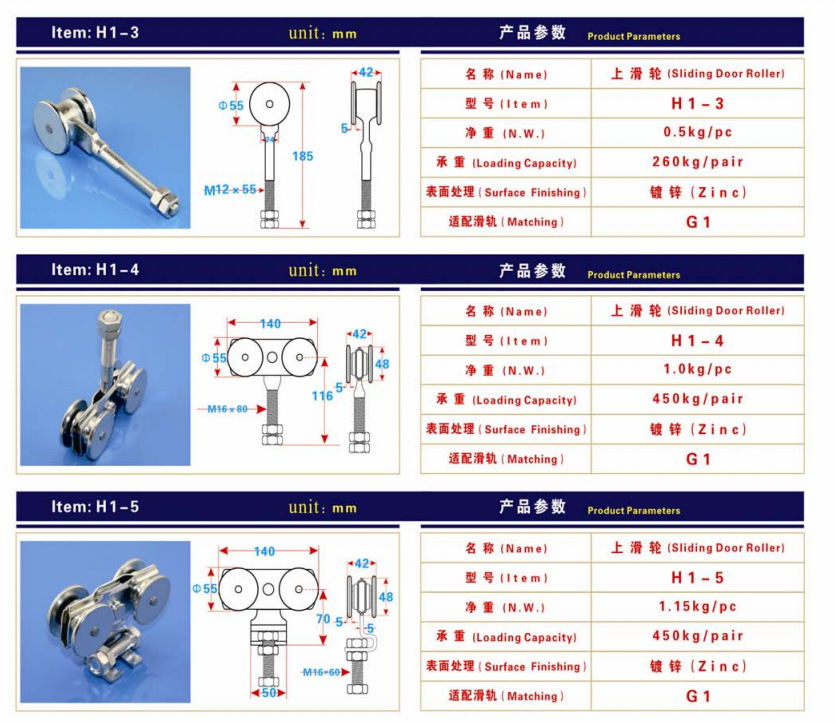 Item: H1-3 unit: mm 产品参数 Product Parameters

Φ55
24
185
M12×55
42
5

| 名称 (Name) | 上滑轮 (Sliding Door Roller) |
|---|---|
| 型号 (Item) | H1-3 |
| 净重 (N.W.) | 0.5kg/pc |
| 承重 (Loading Capacity) | 260kg/pair |
| 表面处理 (Surface Finishing) | 镀锌 (Zinc) |
| 适配滑轨 (Matching) | G1 |

Item: H1-4 unit: mm 产品参数 Product Parameters

140
Φ55
116
M16×80
42
48
5

| 名称 (Name) | 上滑轮 (Sliding Door Roller) |
|---|---|
| 型号 (Item) | H1-4 |
| 净重 (N.W.) | 1.0kg/pc |
| 承重 (Loading Capacity) | 450kg/pair |
| 表面处理 (Surface Finishing) | 镀锌 (Zinc) |
| 适配滑轨 (Matching) | G1 |

Item: H1-5 unit: mm 产品参数 Product Parameters

140
Φ55
70
50
42
48
5
5
M16×60

| 名称 (Name) | 上滑轮 (Sliding Door Roller) |
|---|---|
| 型号 (Item) | H1-5 |
| 净重 (N.W.) | 1.15kg/pc |
| 承重 (Loading Capacity) | 450kg/pair |
| 表面处理 (Surface Finishing) | 镀锌 (Zinc) |
| 适配滑轨 (Matching) | G1 |