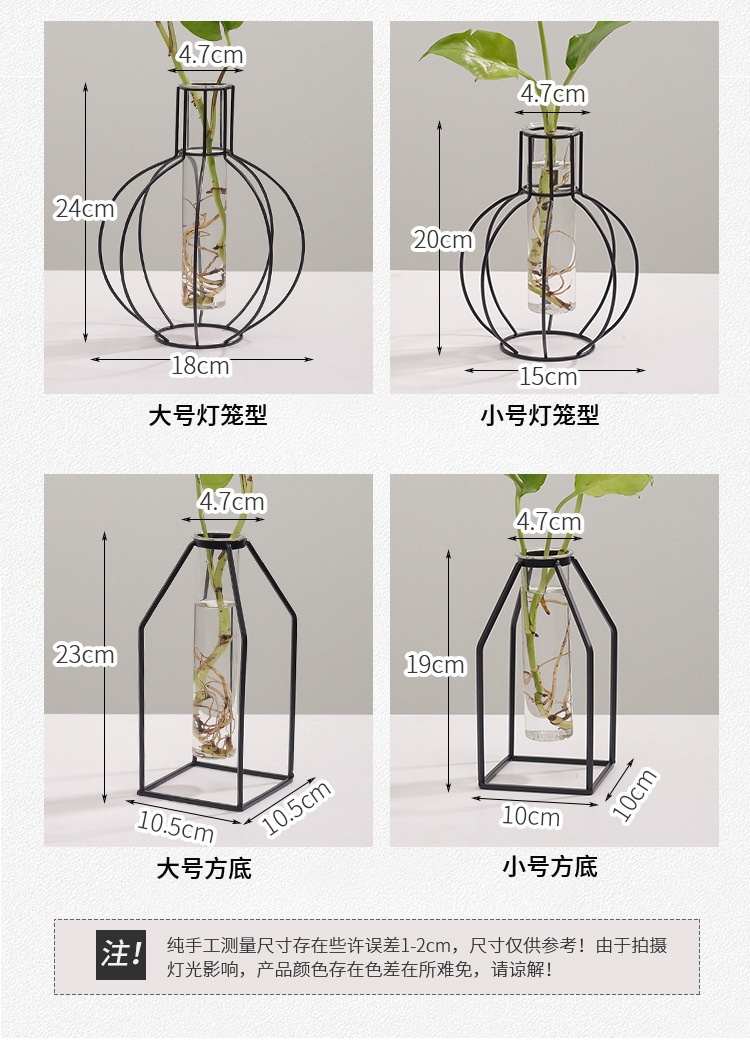 4.7cm
24cm
18cm
大号灯笼型

4.7cm
20cm
15cm
小号灯笼型

4.7cm
23cm
10.5cm
10.5cm
大号方底

4.7cm
19cm
10cm
10cm
小号方底

注!
纯手工测量尺寸存在些许误差1-2cm，尺寸仅供参考！由于拍摄灯光影响，产品颜色存在色差在所难免，请谅解！