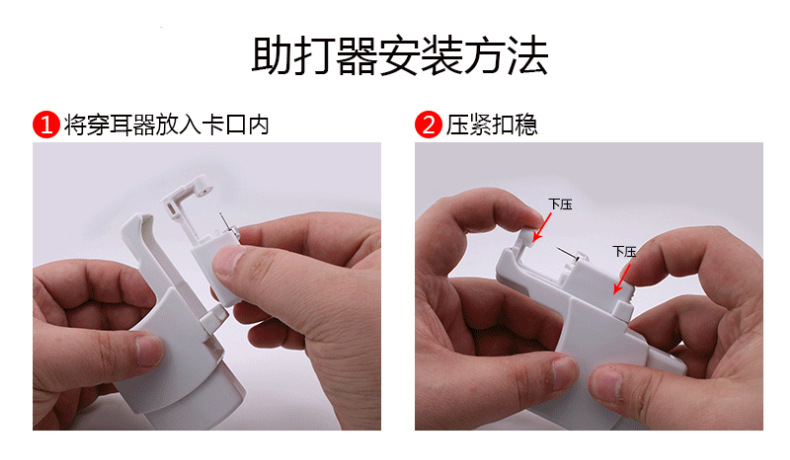 助打器安装方法

1 将穿耳器放入卡口内

2 压紧扣稳

下压

下压