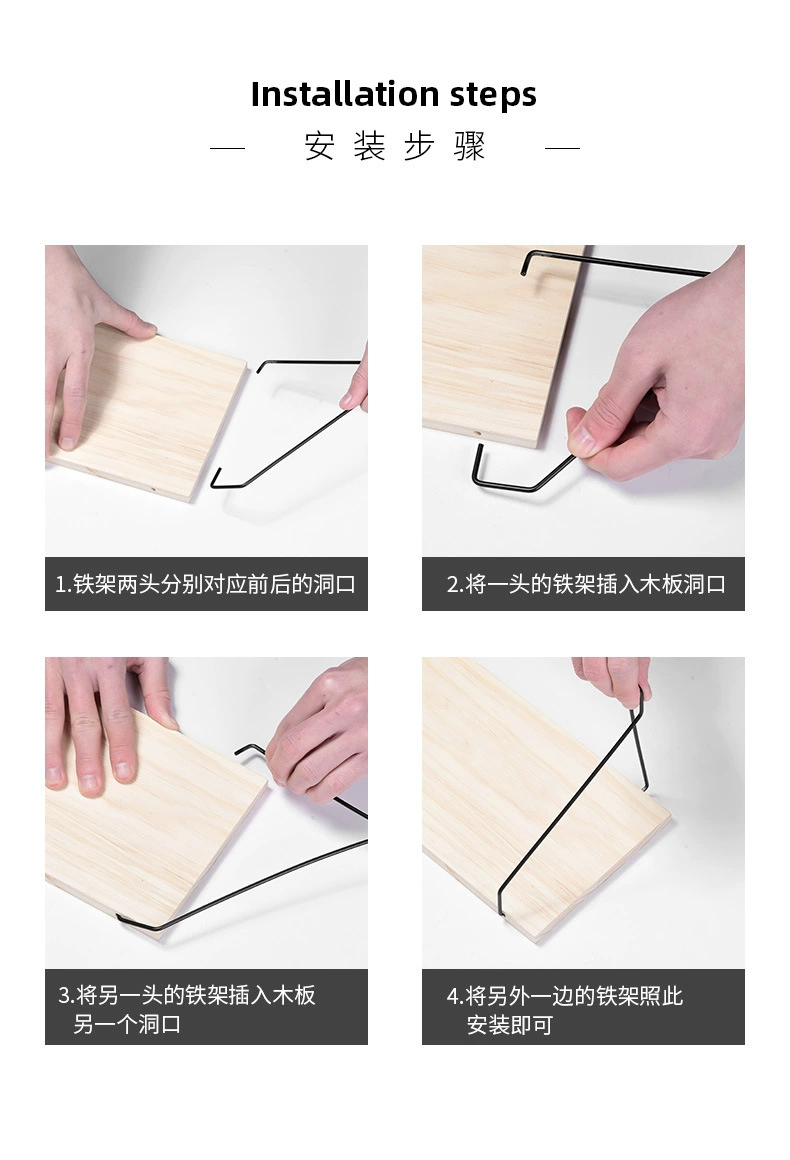 Installation steps

— 安装步骤 —

1.铁架两头分别对应前后的洞口

2.将一头的铁架插入木板洞口

3.将另一头的铁架插入木板另一个洞口

4.将另外一边的铁架照此安装即可