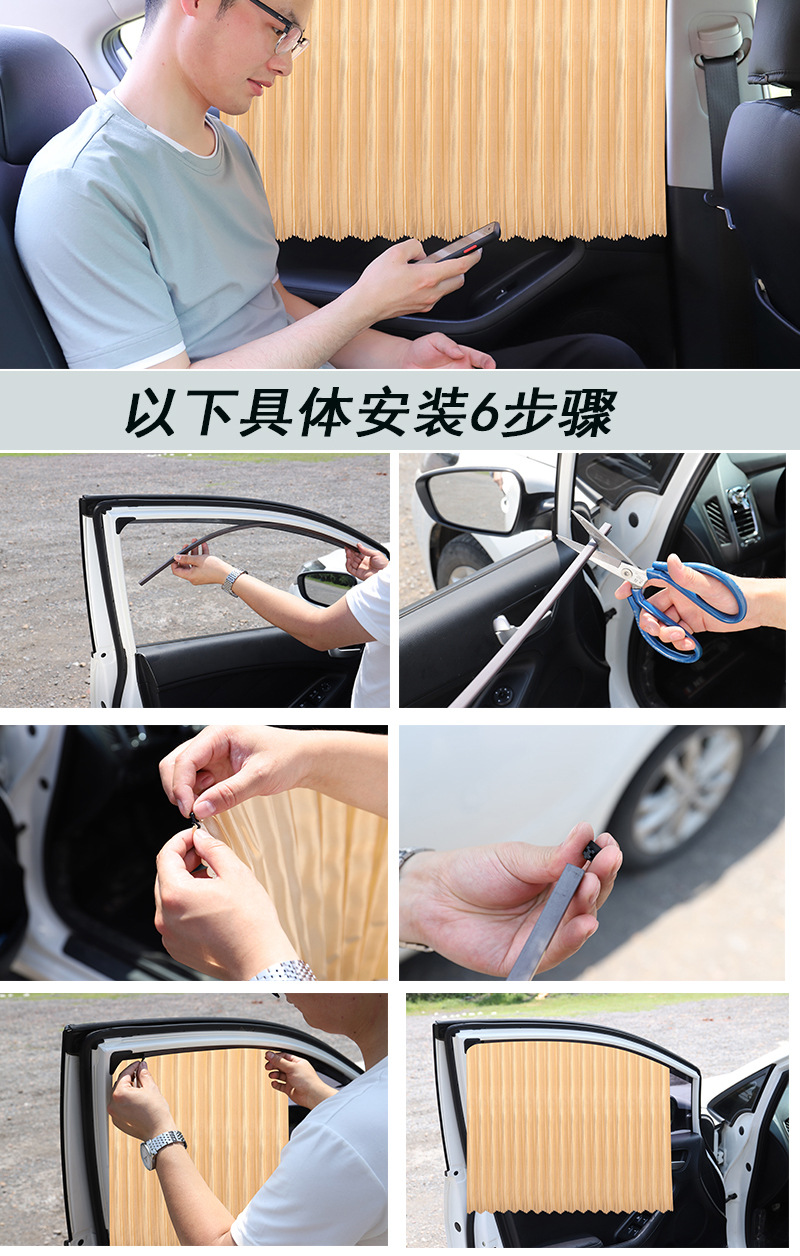 以下具体安装6步骤