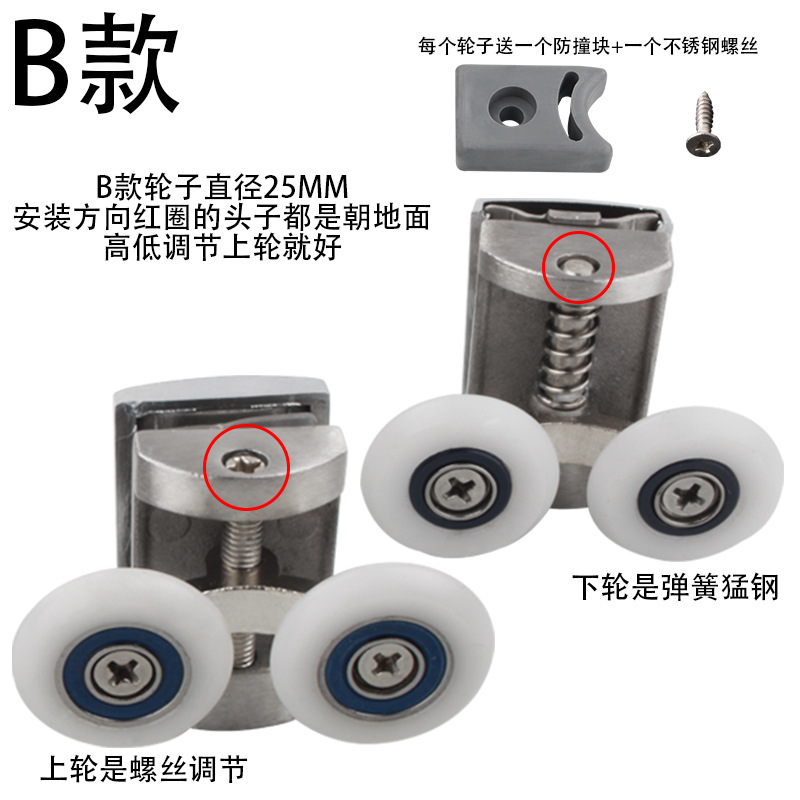 B款

每个轮子送一个防撞块+一个不锈钢螺丝

B款轮子直径25MM
安装方向红圈的头子都是朝地面
高低调节上轮就好

下轮是弹簧猛钢

上轮是螺丝调节