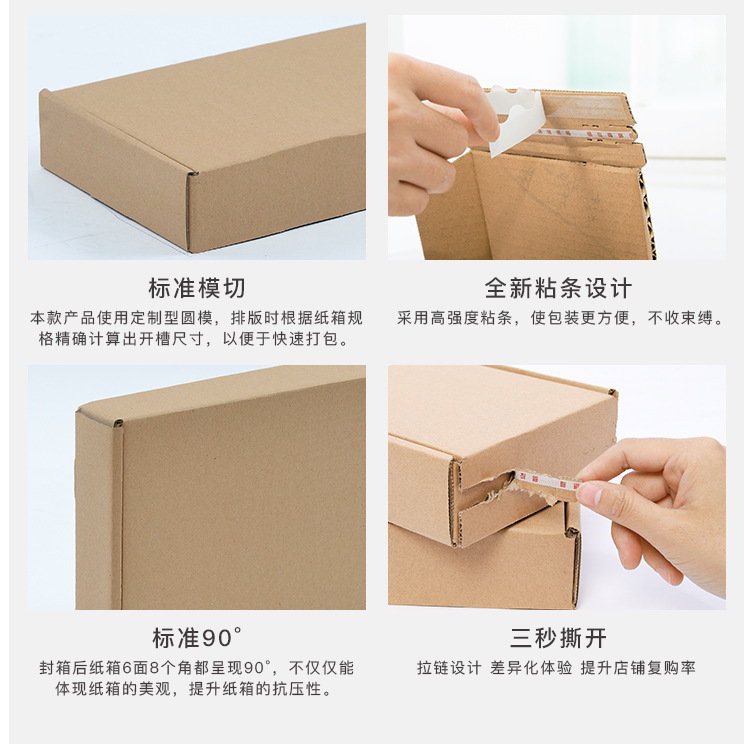 标准模切

本款产品使用定制型圆模，排版时根据纸箱规格精确计算出开槽尺寸，以便于快速打包。

全新粘条设计

采用高强度粘条，使包装更方便，不收束缚。

标准90°

封箱后纸箱6面8个角都呈现90°，不仅仅能体现纸箱的美观，提升纸箱的抗压性。

三秒撕开

拉链设计 差异化体验 提升店铺复购率