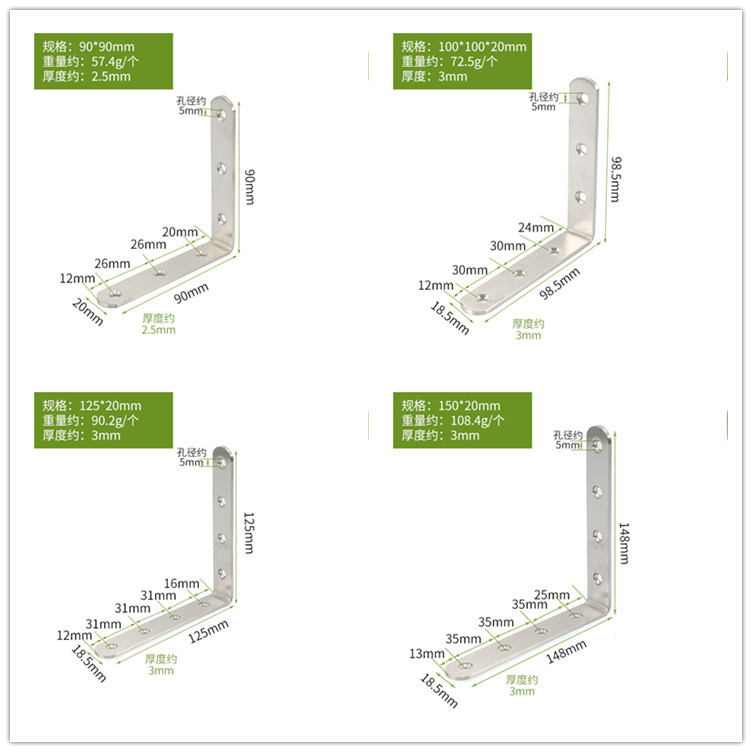 规格：90*90mm
重量约：57.4g/个
厚度约：2.5mm

孔径约
5mm
90mm
20mm
26mm
26mm
12mm
20mm
90mm
厚度约
2.5mm

规格：100*100*20mm
重量约：72.5g/个
厚度：3mm

孔径约
5mm
98.5mm
24mm
30mm
30mm
12mm
18.5mm
98.5mm
厚度约
3mm

规格：125*20mm
重量约：90.2g/个
厚度约：3mm

孔径约
5mm
125mm
16mm
31mm
31mm
31mm
12mm
18.5mm
125mm
厚度约
3mm

规格：150*20mm
重量约：108.4g/个
厚度约：3mm

孔径约
5mm
148mm
25mm
35mm
35mm
35mm
13mm
18.5mm
148mm
厚度约
3mm