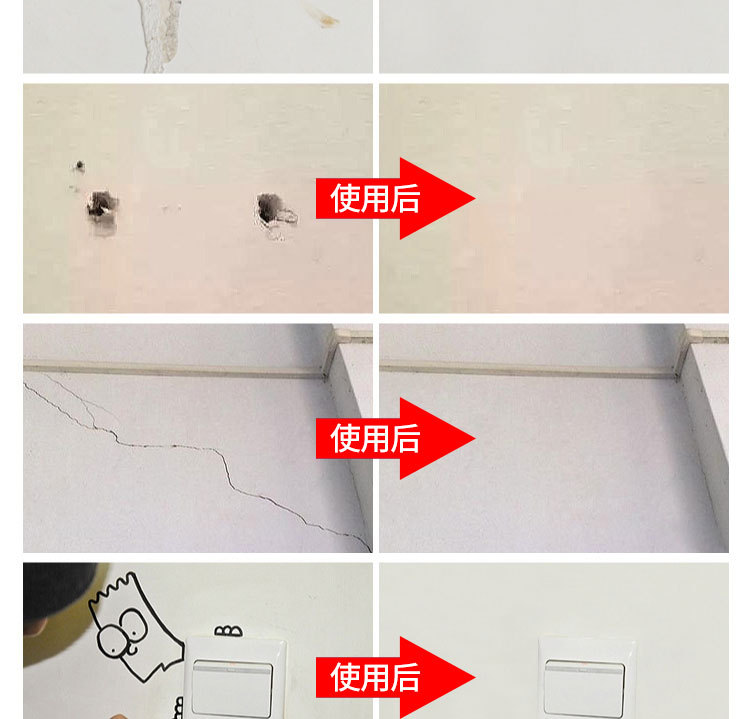 使用后

使用后

使用后