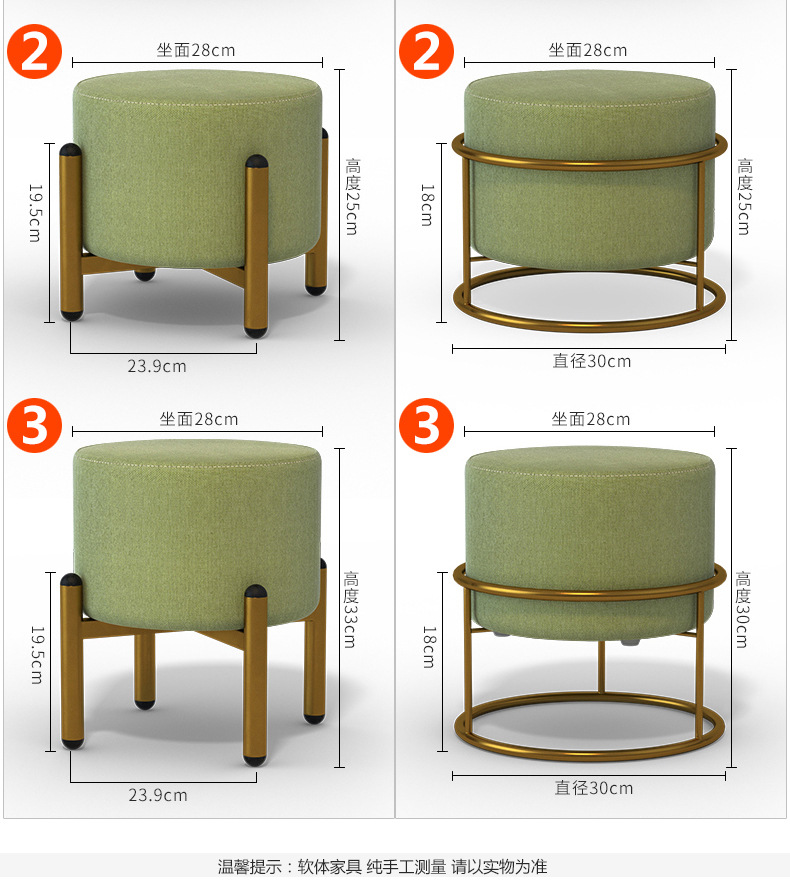 2

坐面28cm

19.5cm

高度25cm

23.9cm

2

坐面28cm

18cm

高度25cm

直径30cm

3

坐面28cm

19.5cm

高度33cm

23.9cm

3

坐面28cm

18cm

高度30cm

直径30cm

温馨提示：软体家具 纯手工测量 请以实物为准