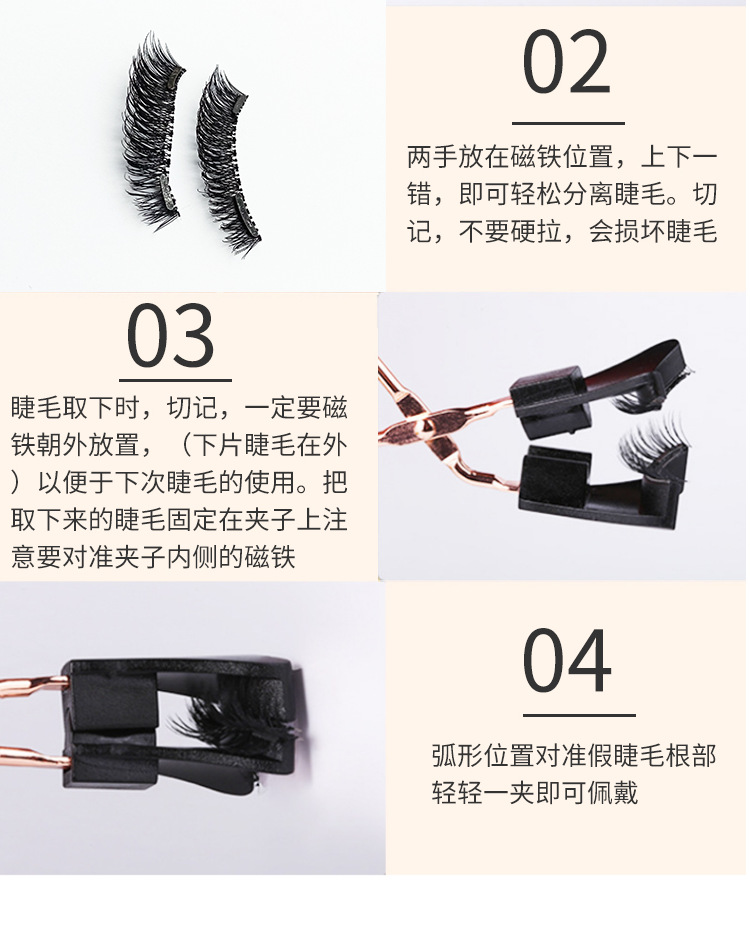 02

两手放在磁铁位置，上下一错，即可轻松分离睫毛。切记，不要硬拉，会损坏睫毛

03

睫毛取下时，切记，一定要磁铁朝外放置，（下片睫毛在外）以便于下次睫毛的使用。把取下来的睫毛固定在夹子上注意要对准夹子内侧的磁铁

04

弧形位置对准假睫毛根部轻轻一夹即可佩戴