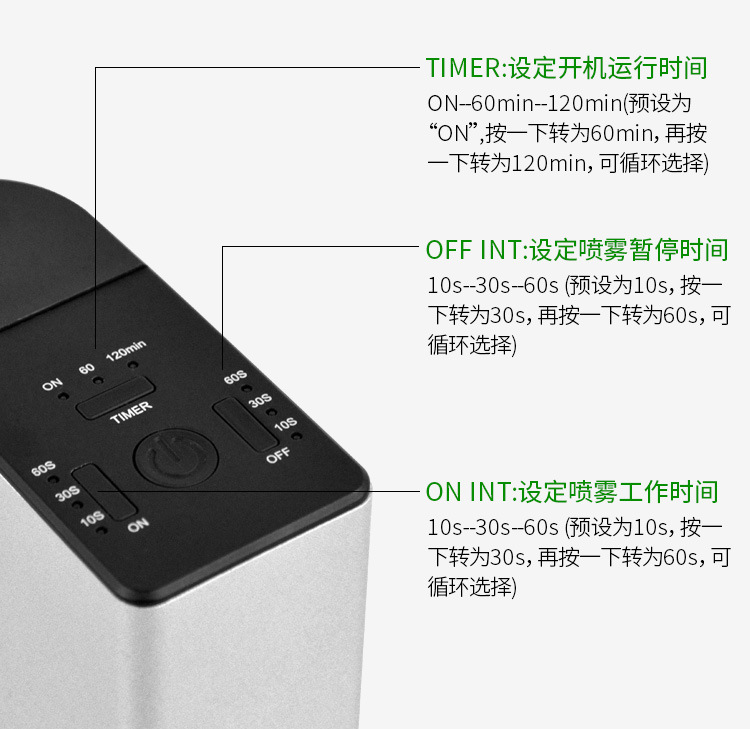 TIMER:设定开机运行时间
ON--60min--120min(预设为“ON”,按一下转为60min,再按一下转为120min,可循环选择)

OFF INT:设定喷雾暂停时间
10s--30s--60s (预设为10s,按一下转为30s,再按一下转为60s,可循环选择)

ON INT:设定喷雾工作时间
10s--30s--60s (预设为10s,按一下转为30s,再按一下转为60s,可循环选择)

ON 60 120min
TIMER
60S 30S 10S OFF
60S 30S 10S ON