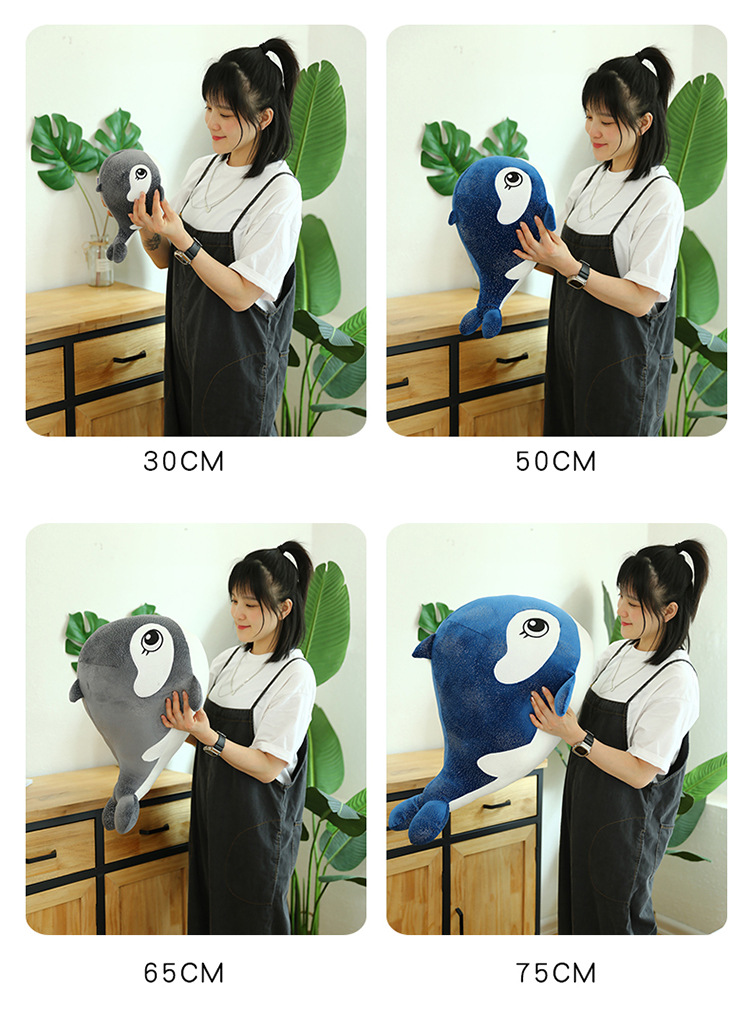 30CM

50CM

65CM

75CM