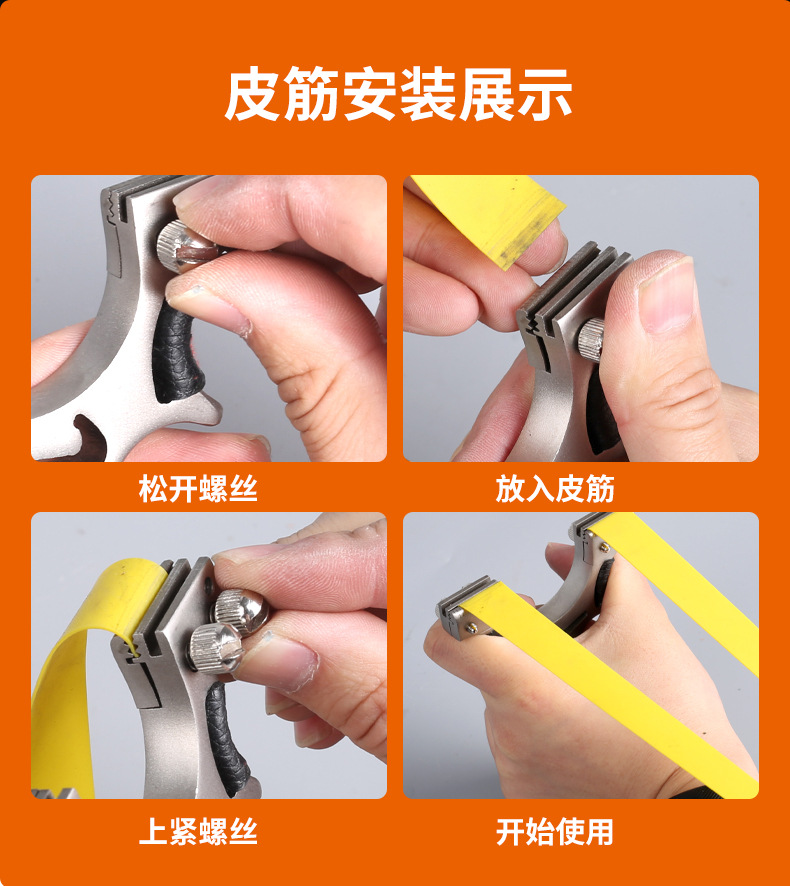 皮筋安装展示

松开螺丝

放入皮筋

上紧螺丝

开始使用