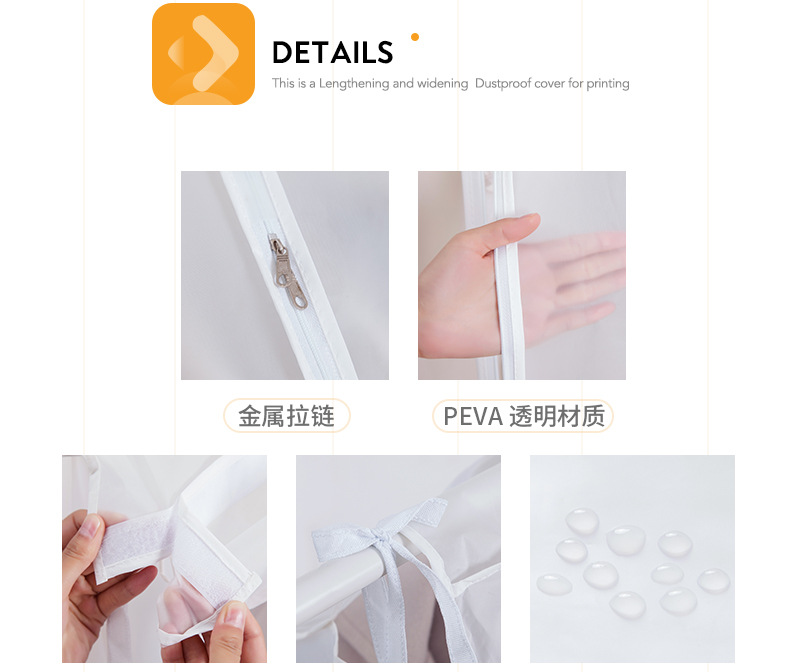 DETAILS

This is a Lengthening and widening Dustproof cover for printing

金属拉链

PEVA 透明材质