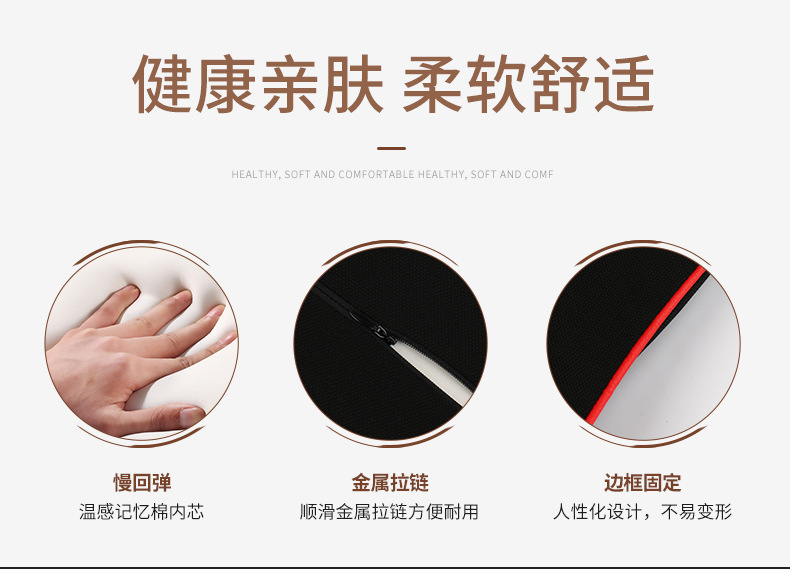 健康亲肤 柔软舒适

HEALTHY, SOFT AND COMFORTABLE HEALTHY, SOFT AND COMF

慢回弹

温感记忆棉内芯

金属拉链

顺滑金属拉链方便耐用

边框固定

人性化设计，不易变形