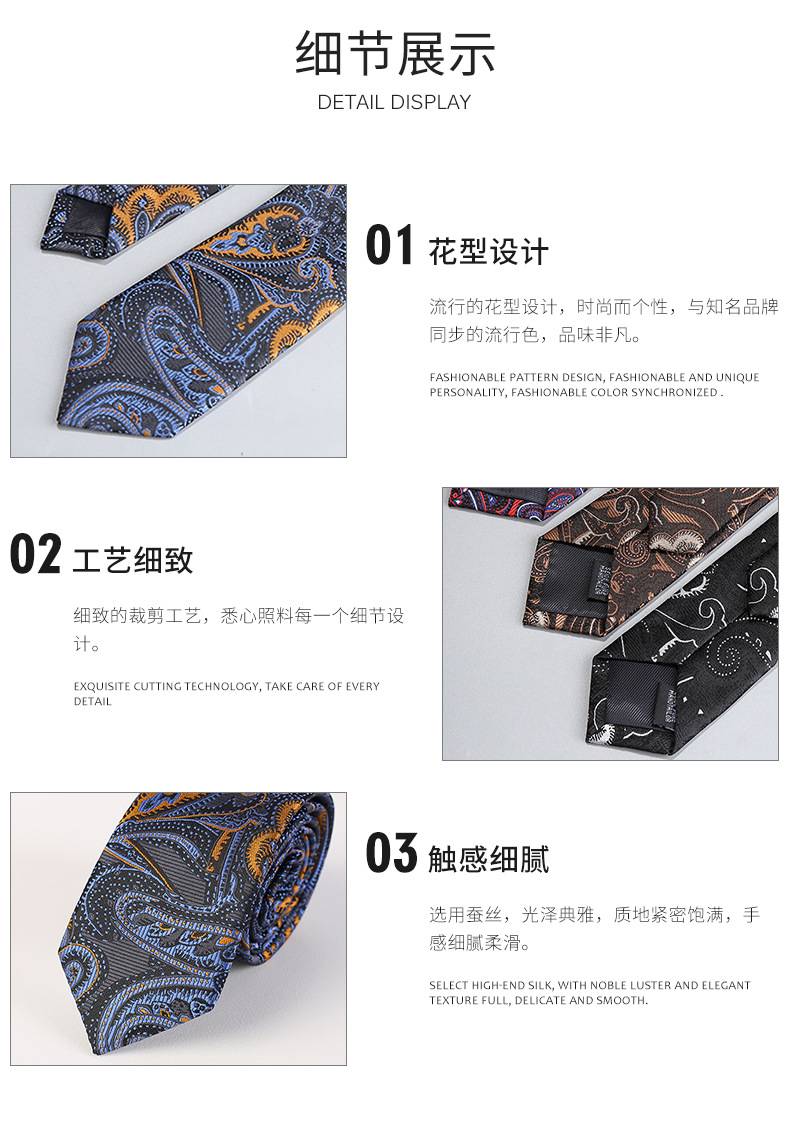 细节展示
DETAIL DISPLAY

01 花型设计

流行的花型设计，时尚而个性，与知名品牌同步的流行色，品味非凡。

FASHIONABLE PATTERN DESIGN, FASHIONABLE AND UNIQUE PERSONALITY, FASHIONABLE COLOR SYNCHRONIZED .

02 工艺细致

细致的裁剪工艺，悉心照料每一个细节设计。

EXQUISITE CUTTING TECHNOLOGY, TAKE CARE OF EVERY DETAIL

03 触感细腻

选用蚕丝，光泽典雅，质地紧密饱满，手感细腻柔滑。

SELECT HIGH-END SILK, WITH NOBLE LUSTER AND ELEGANT TEXTURE FULL, DELICATE AND SMOOTH.