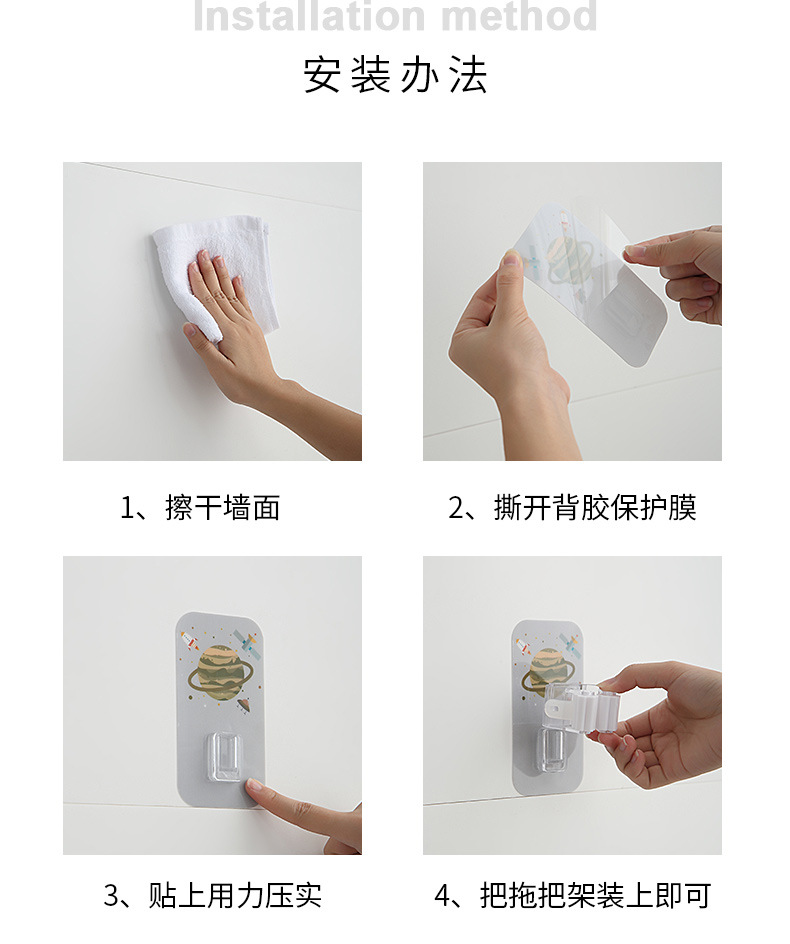 Installation method

安装办法

1、擦干墙面

2、撕开背胶保护膜

3、贴上用力压实

4、把拖把架装上即可