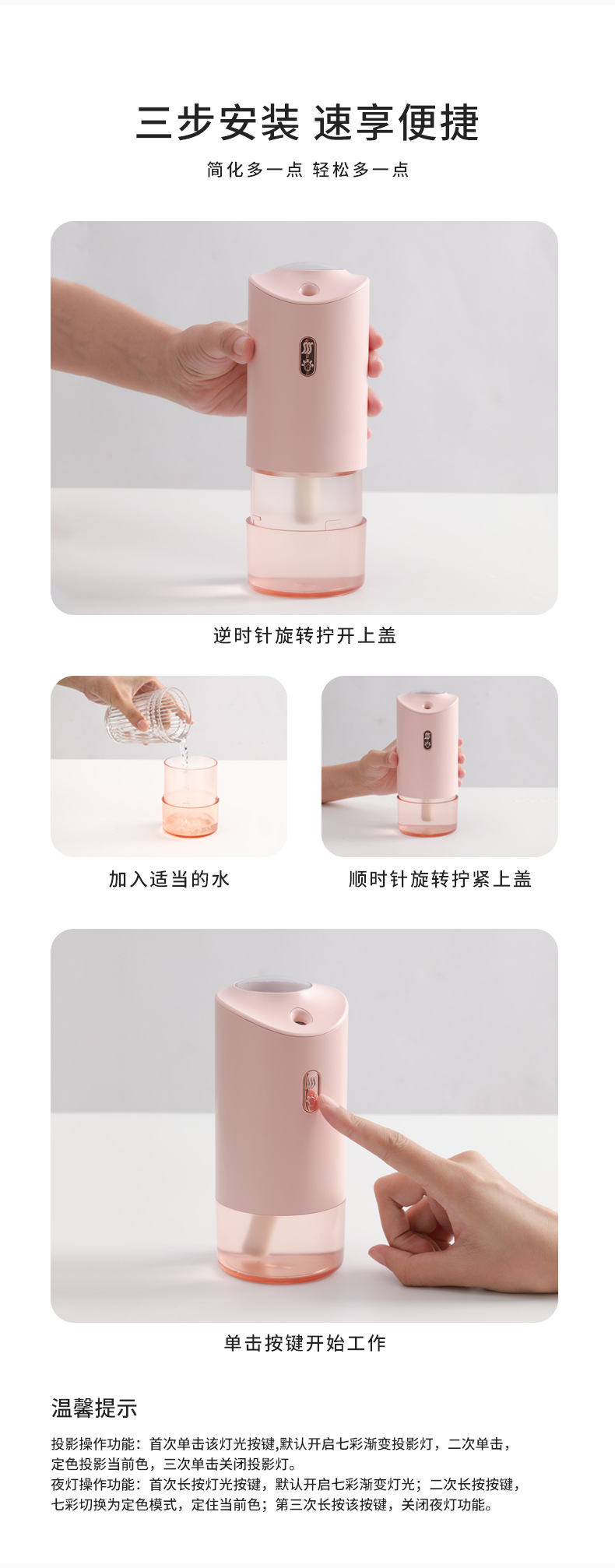 三步安装 速享便捷

简化多一点 轻松多一点

逆时针旋转拧开上盖

加入适当的水

顺时针旋转拧紧上盖

单击按键开始工作

温馨提示

投影操作功能：首次单击该灯光按键,默认开启七彩渐变投影灯，二次单击，定色投影当前色，三次单击关闭投影灯。
夜灯操作功能：首次长按灯光按键，默认开启七彩渐变灯光；二次长按按键，七彩切换为定色模式，定住当前色；第三次长按该按键，关闭夜灯功能。