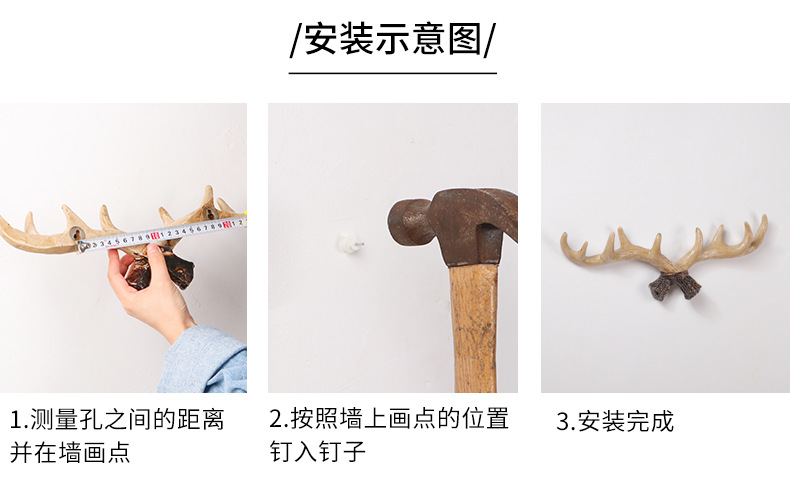 /安装示意图/

1.测量孔之间的距离并在墙画点

2.按照墙上画点的位置钉入钉子

3.安装完成