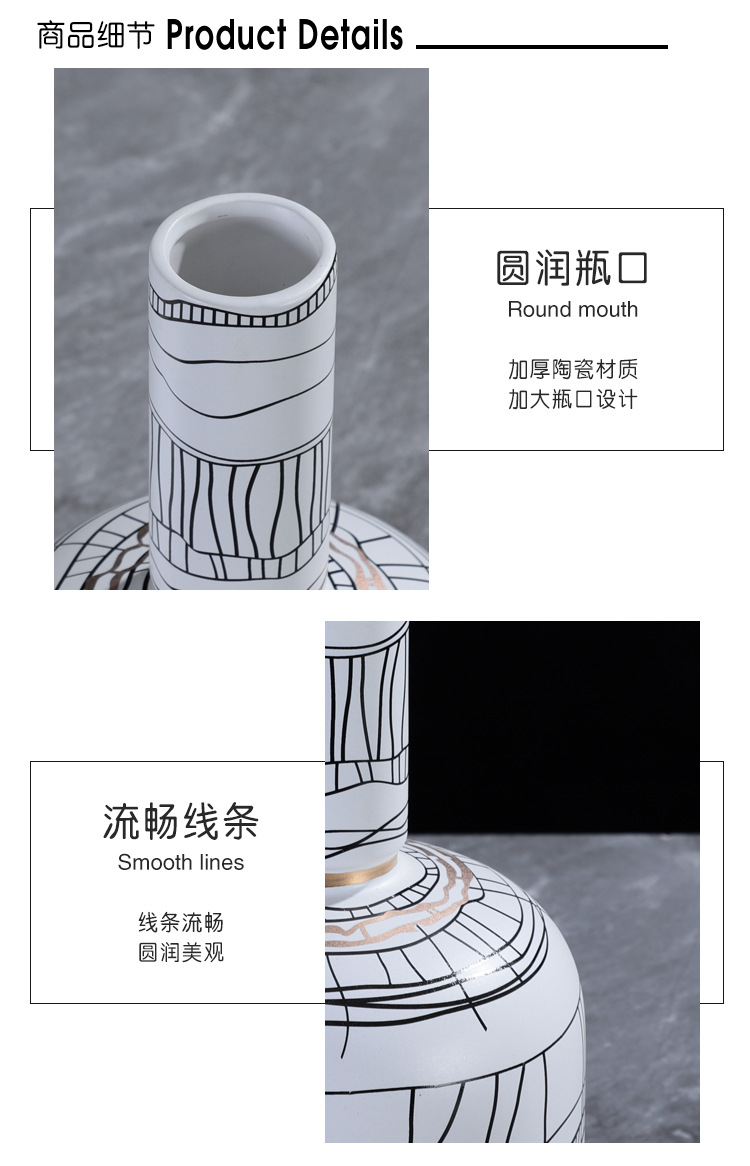 商品细节 Product Details

圆润瓶口
Round mouth

加厚陶瓷材质
加大瓶口设计

流畅线条
Smooth lines

线条流畅
圆润美观