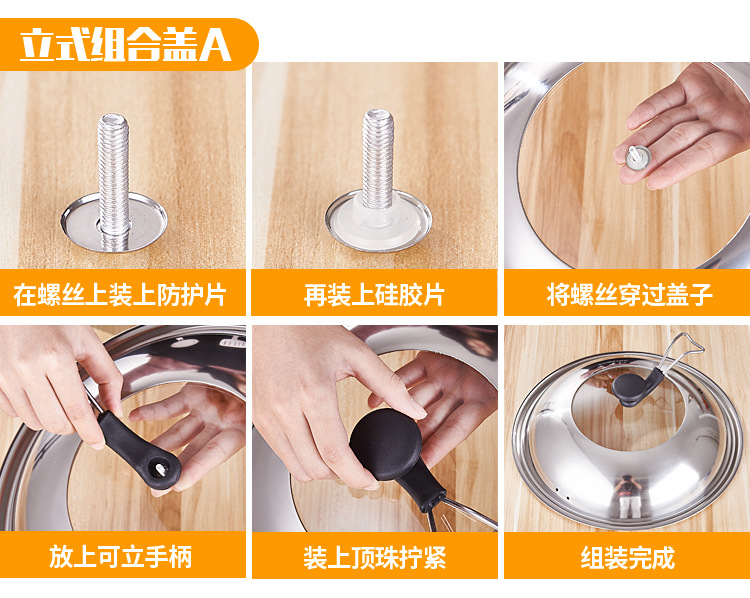 立式组合盖A

在螺丝上装上防护片

再装上硅胶片

将螺丝穿过盖子

放上可立手柄

装上顶珠拧紧

组装完成