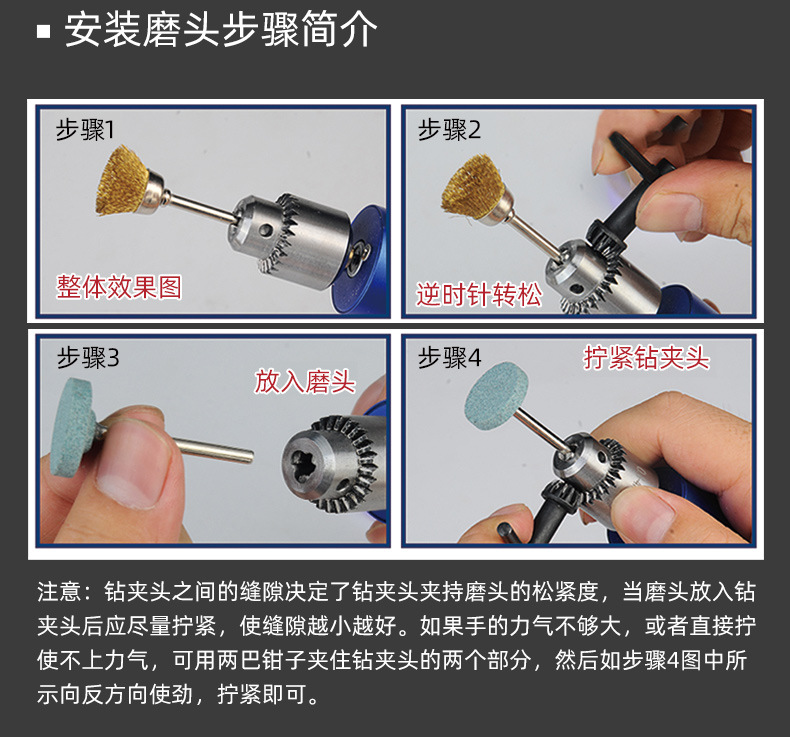 ■ 安装磨头步骤简介

步骤1

整体效果图

步骤2

逆时针转松

步骤3

放入磨头

步骤4

拧紧钻夹头

注意：钻夹头之间的缝隙决定了钻夹头夹持磨头的松紧度，当磨头放入钻夹头后应尽量拧紧，使缝隙越小越好。如果手的力气不够大，或者直接拧使不上力气，可用两巴钳子夹住钻夹头的两个部分，然后如步骤4图中所示向反方向使劲，拧紧即可。