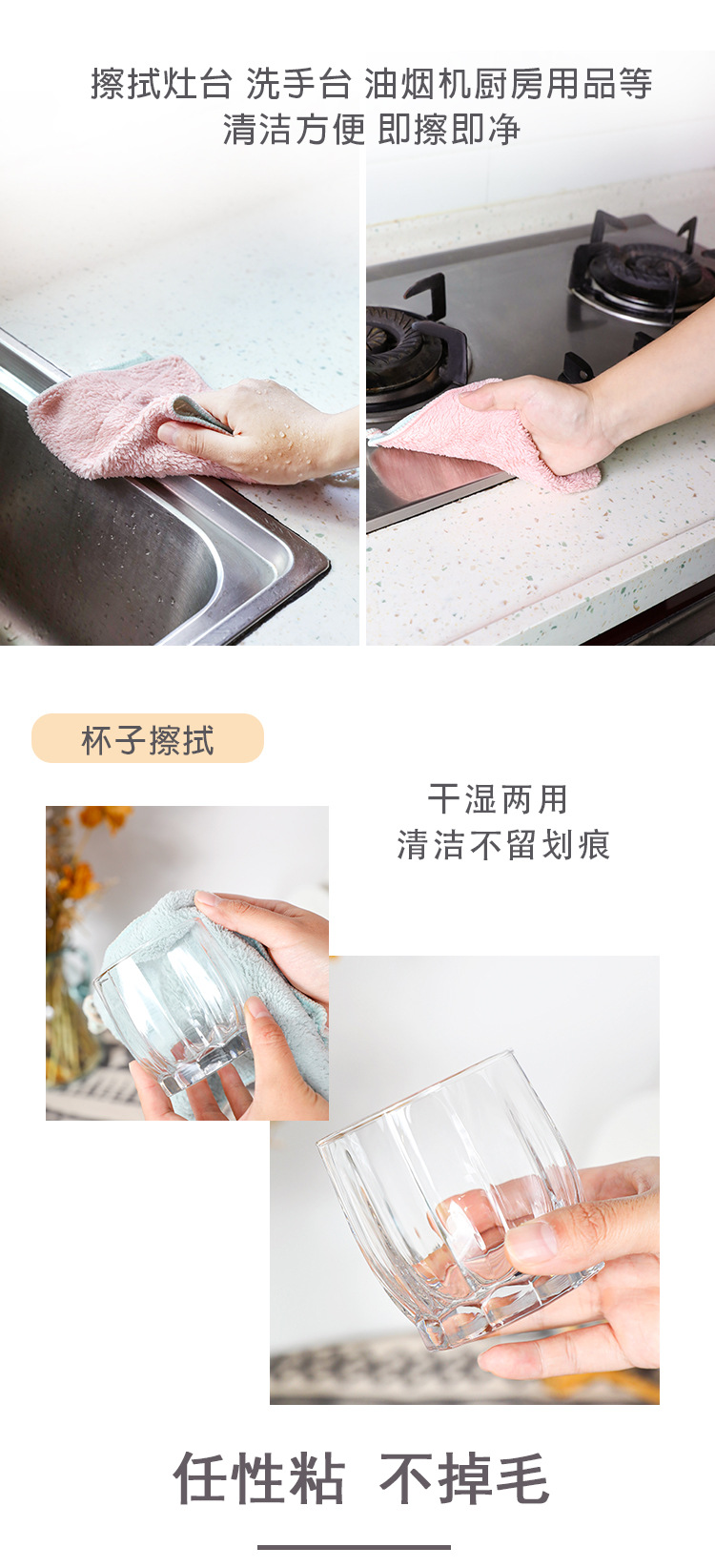 擦拭灶台 洗手台 油烟机厨房用品等
清洁方便 即擦即净

杯子擦拭

干湿两用
清洁不留划痕

任性粘 不掉毛