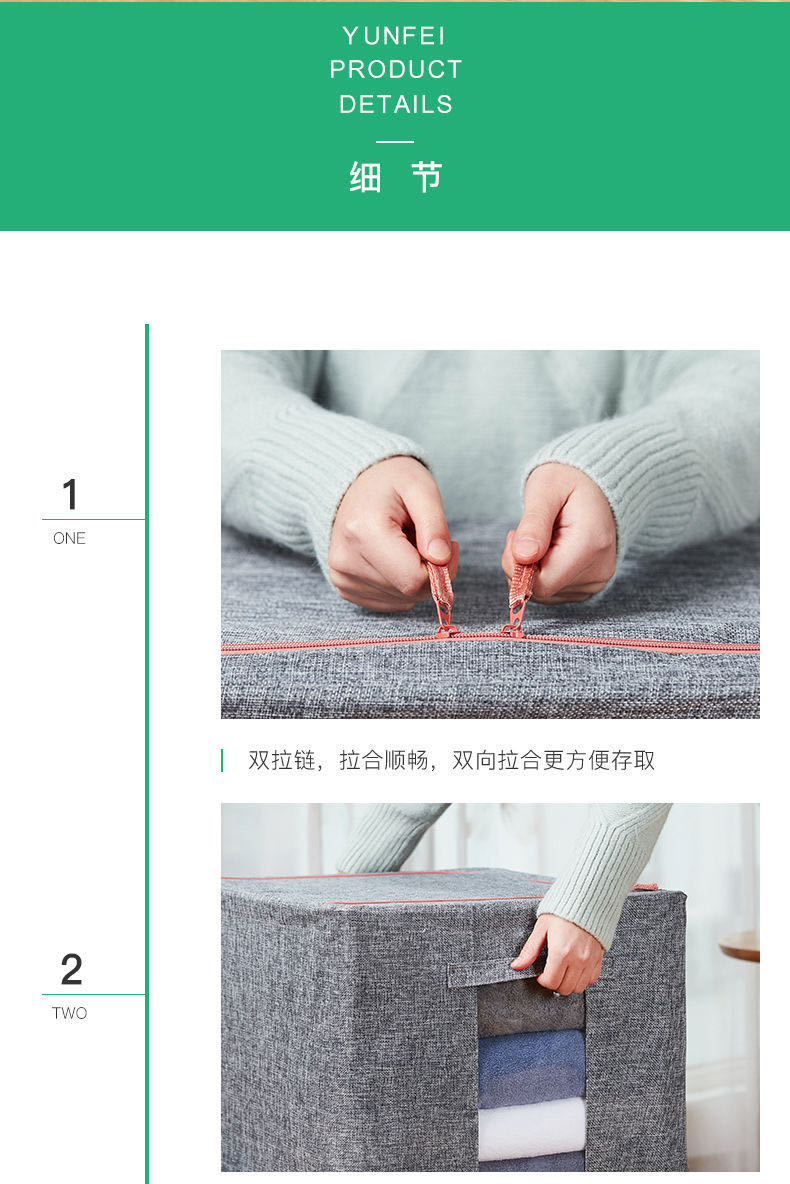 YUNFEI
PRODUCT
DETAILS

细 节

1
ONE

双拉链，拉合顺畅，双向拉合更方便存取

2
TWO