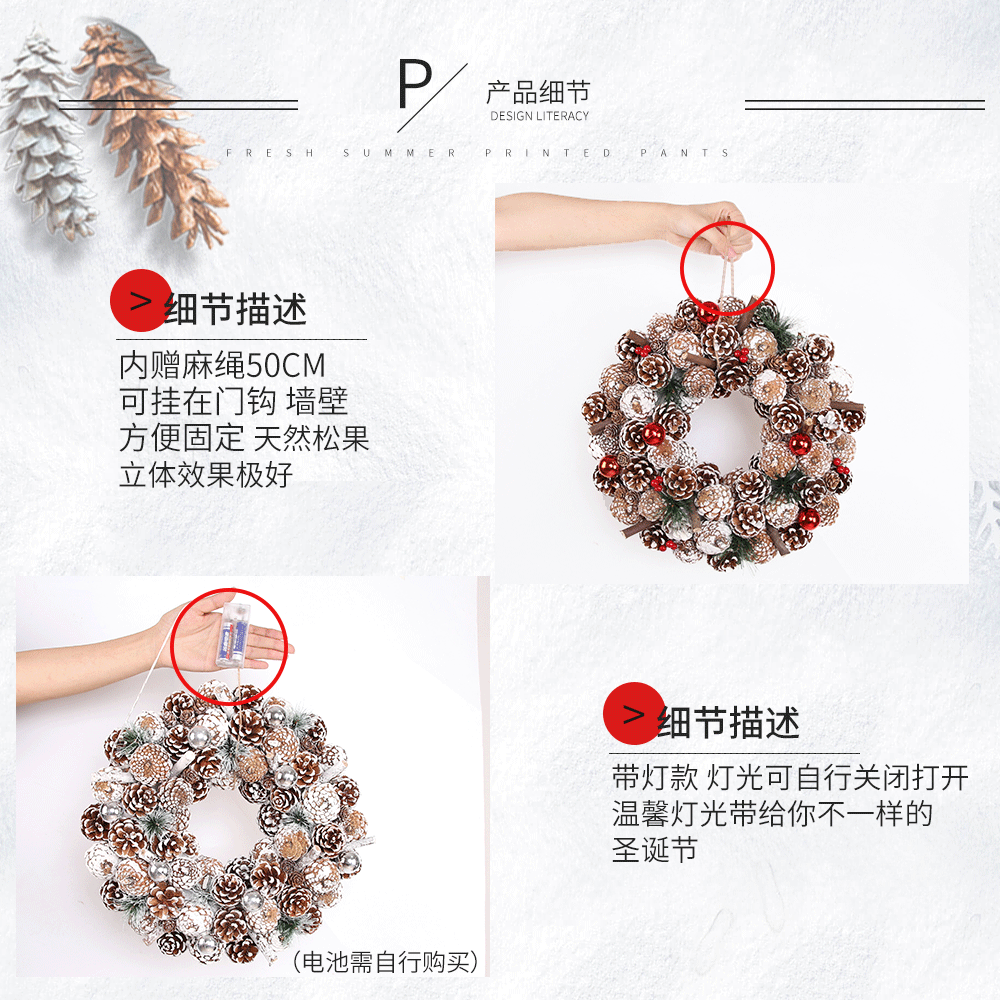 P/ 产品细节
DESIGN LITERACY

FRESH SUMMER PRINTED PANTS

> 细节描述

内赠麻绳50CM
可挂在门钩 墙壁
方便固定 天然松果
立体效果极好

> 细节描述

带灯款 灯光可自行关闭打开
温馨灯光带给你不一样的
圣诞节

（电池需自行购买）