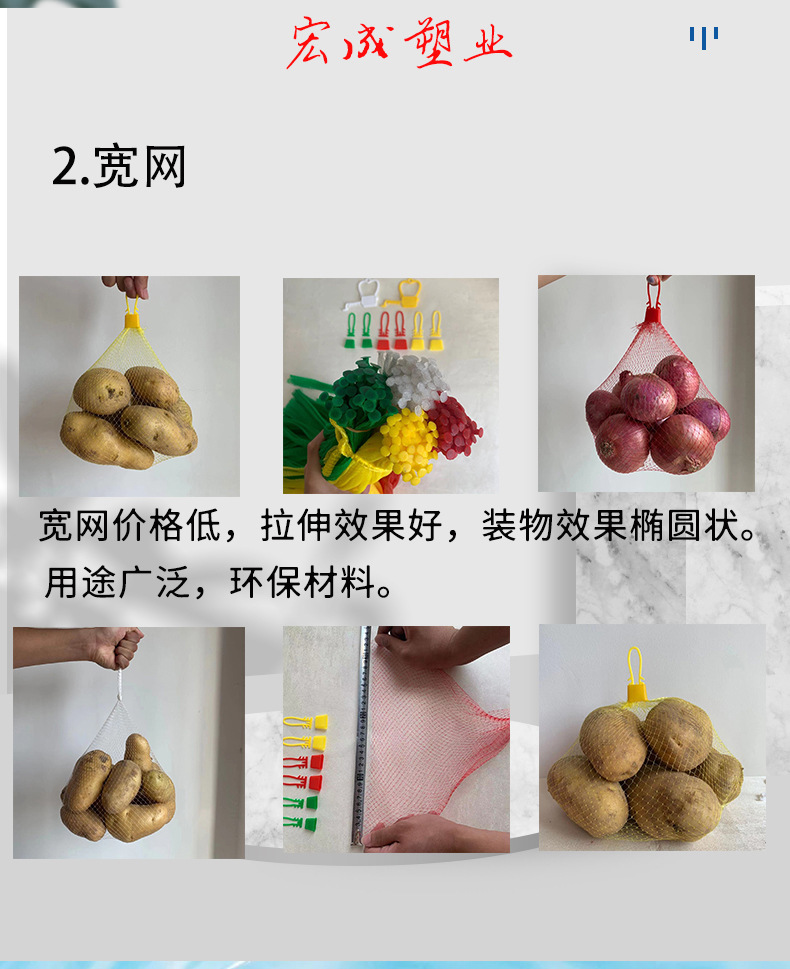 宏成塑业

2.宽网

宽网价格低，拉伸效果好，装物效果椭圆状。用途广泛，环保材料。