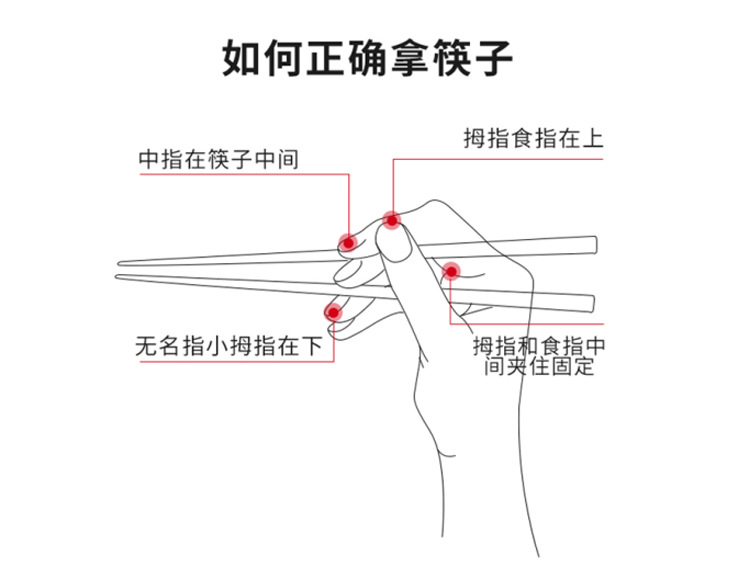 如何正确拿筷子

中指在筷子中间

拇指食指在上

无名指小拇指在下

拇指和食指中间夹住固定