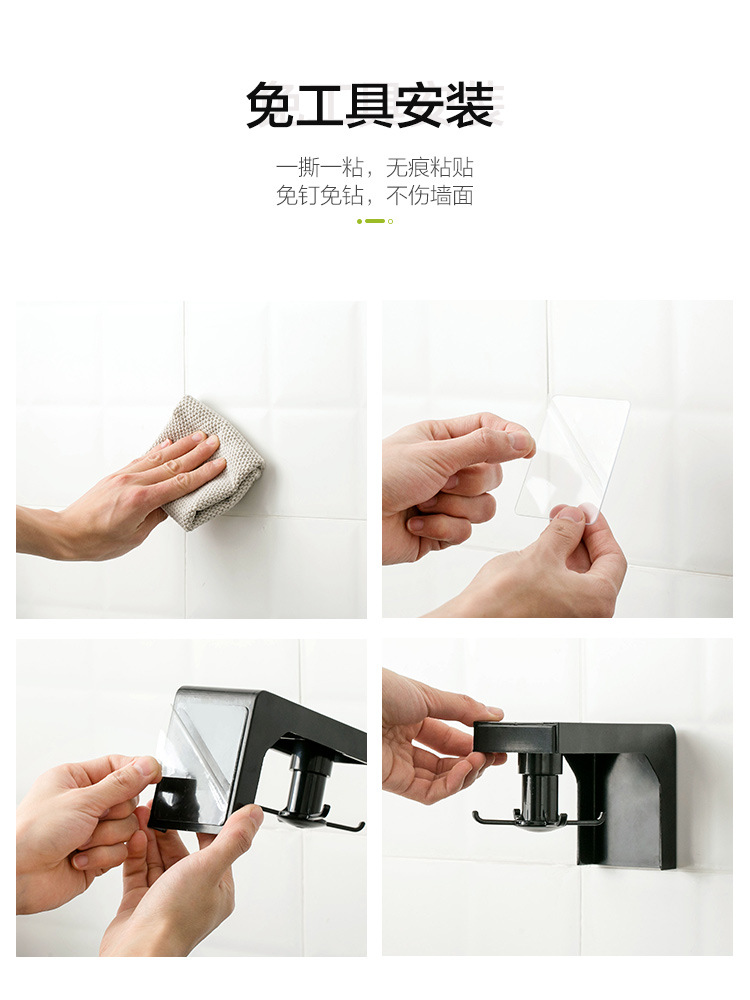 免工具安装

一撕一粘，无痕粘贴
免钉免钻，不伤墙面