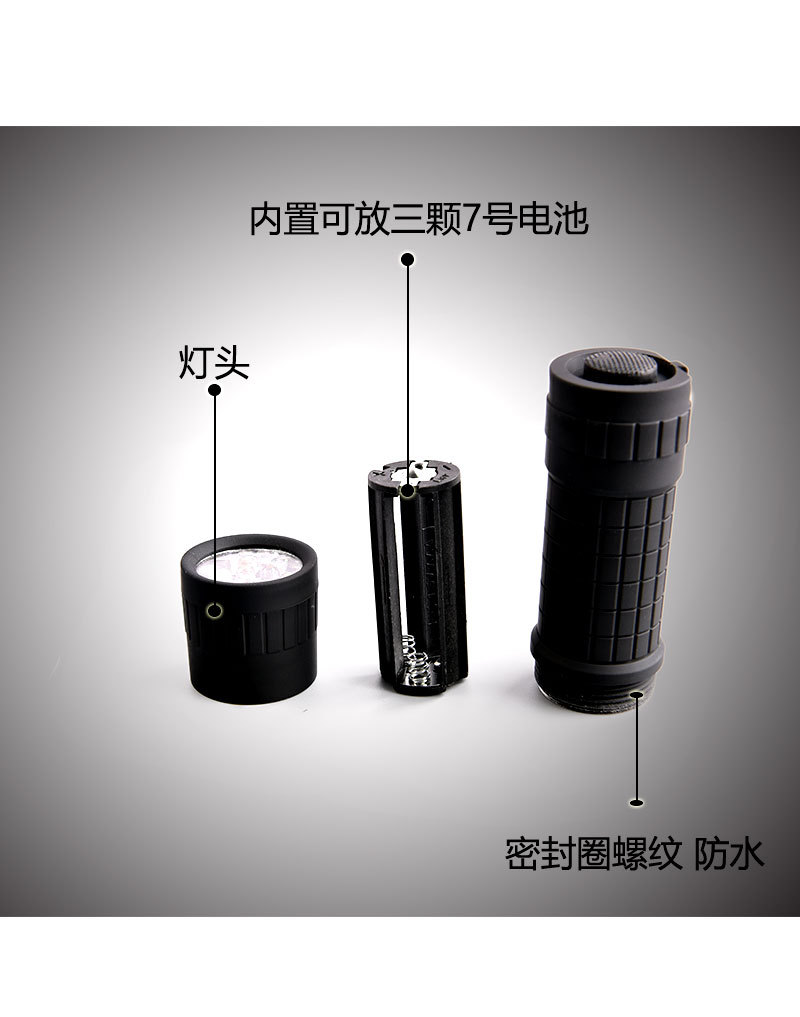 内置可放三颗7号电池

灯头

密封圈螺纹 防水