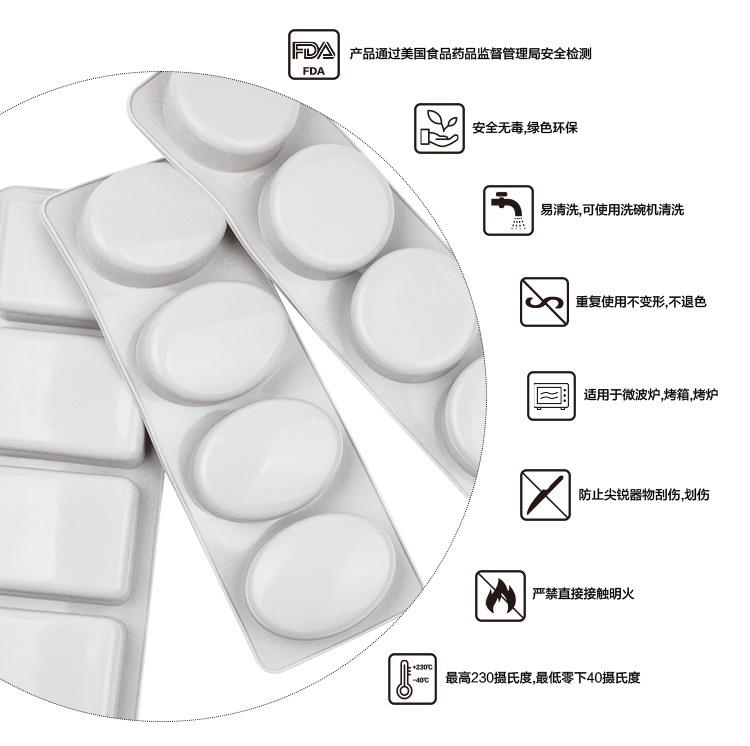 FDA
FDA
产品通过美国食品药品监督管理局安全检测

安全无毒,绿色环保

易清洗,可使用洗碗机清洗

重复使用不变形,不退色

适用于微波炉,烤箱,烤炉

防止尖锐器物刮伤,划伤

严禁直接接触明火

+230℃
-40℃
最高230摄氏度,最低零下40摄氏度