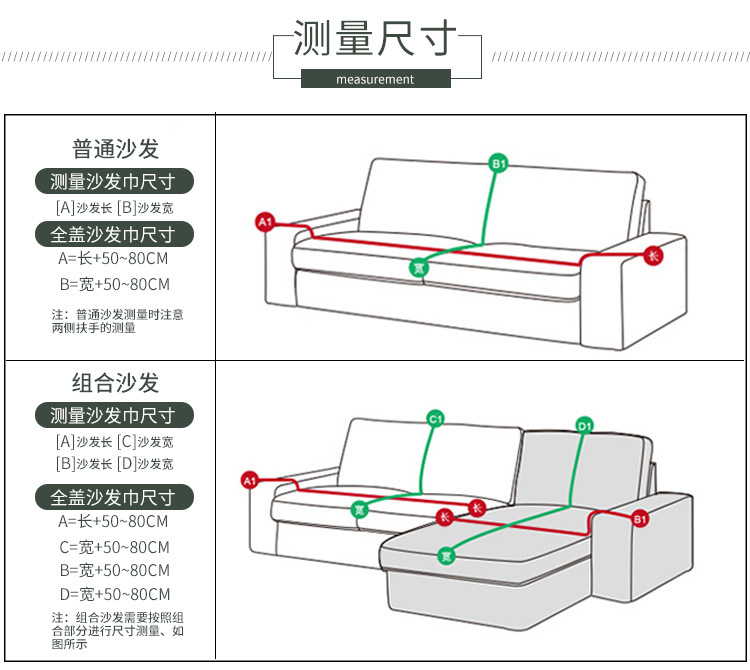 测量尺寸
measurement

普通沙发
测量沙发巾尺寸
[A]沙发长 [B]沙发宽
全盖沙发巾尺寸
A=长+50~80CM
B=宽+50~80CM
注：普通沙发测量时注意两侧扶手的测量

B1
A1
宽
长

组合沙发
测量沙发巾尺寸
[A]沙发长 [C]沙发宽
[B]沙发长 [D]沙发宽
全盖沙发巾尺寸
A=长+50~80CM
C=宽+50~80CM
B=宽+50~80CM
D=宽+50~80CM
注：组合沙发需要按照组合部分进行尺寸测量、如图所示

C1
D1
A1
宽
长
长
B1
宽