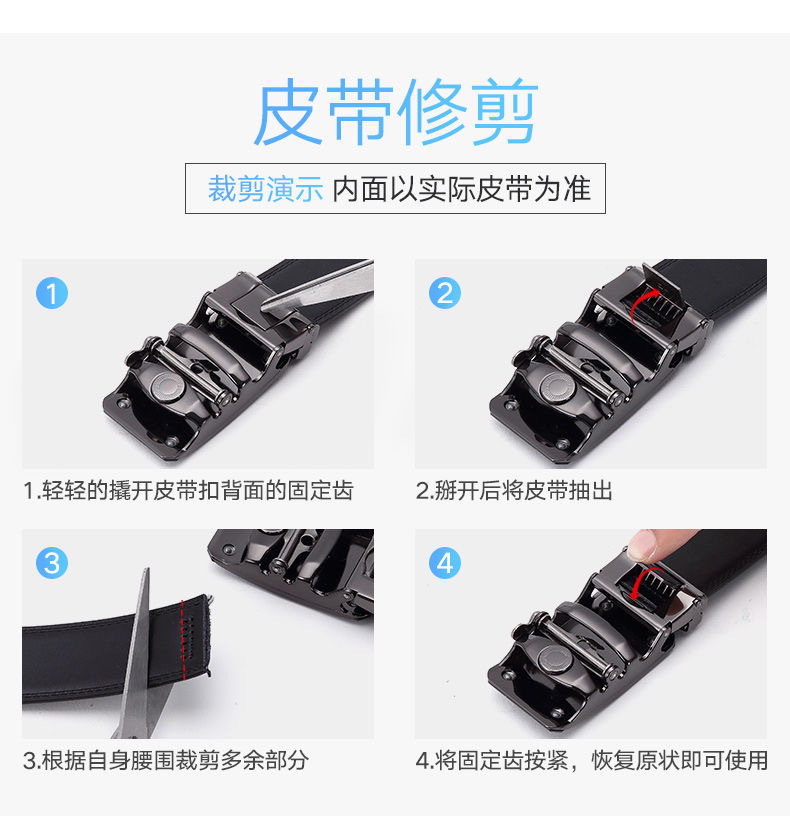 皮带修剪

裁剪演示 内面以实际皮带为准

1

1.轻轻的撬开皮带扣背面的固定齿

2

2.掰开后将皮带抽出

3

3.根据自身腰围裁剪多余部分

4

4.将固定齿按紧，恢复原状即可使用