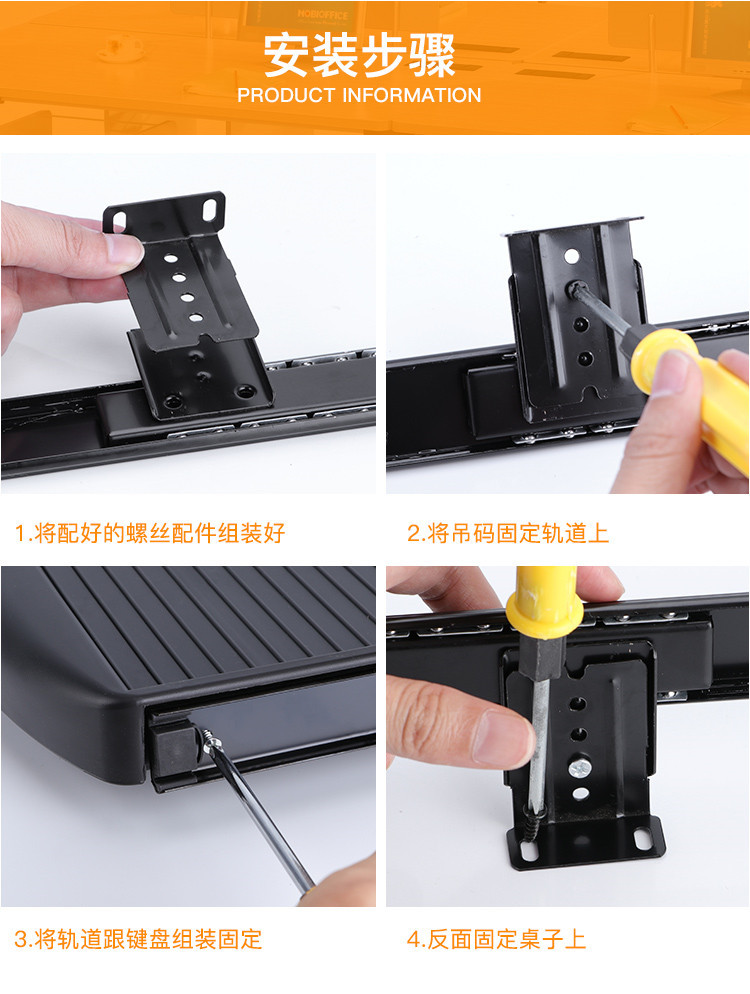 安装步骤
PRODUCT INFORMATION

1.将配好的螺丝配件组装好

2.将吊码固定轨道上

3.将轨道跟键盘组装固定

4.反面固定桌子上