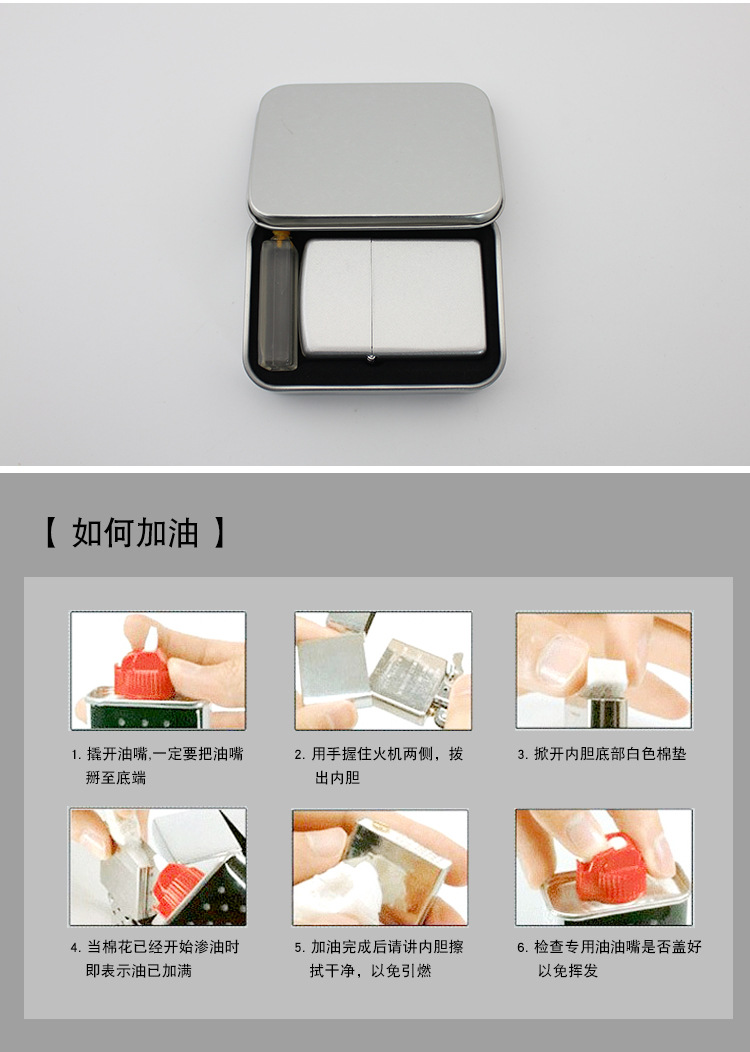 【 如何加油 】

1. 撬开油嘴,一定要把油嘴掰至底端

2. 用手握住火机两侧，拔出内胆

3. 掀开内胆底部白色棉垫

4. 当棉花已经开始渗油时即表示油已加满

5. 加油完成后请讲内胆擦拭干净，以免引燃

6. 检查专用油油嘴是否盖好以免挥发