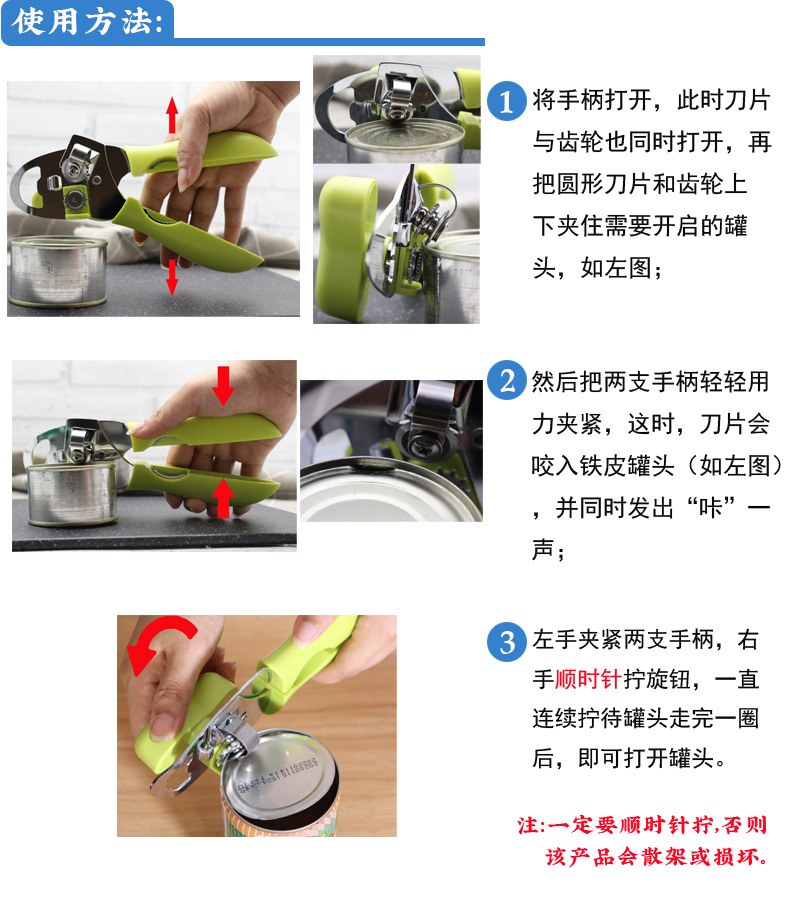 使用方法:

1 将手柄打开，此时刀片与齿轮也同时打开，再把圆形刀片和齿轮上下夹住需要开启的罐头，如左图；

2 然后把两支手柄轻轻用力夹紧，这时，刀片会咬入铁皮罐头（如左图），并同时发出“咔”一声；

3 左手夹紧两支手柄，右手顺时针拧旋钮，一直连续拧待罐头走完一圈后，即可打开罐头。

注:一定要顺时针拧,否则该产品会散架或损坏.