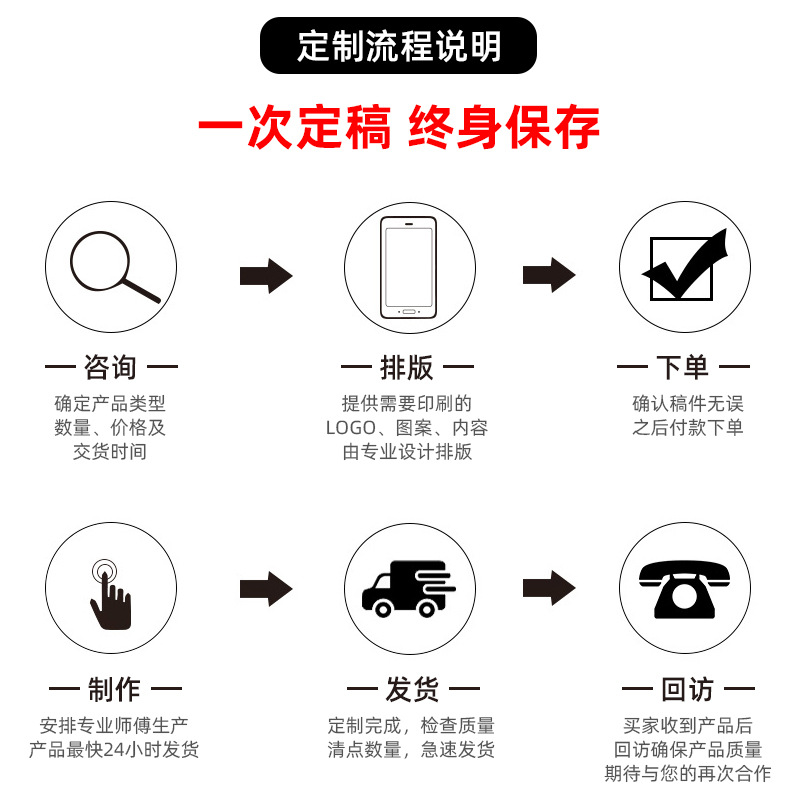 定制流程说明

一次定稿 终身保存

— 咨询 —

确定产品类型
数量、价格及
交货时间

— 排版 —

提供需要印刷的
LOGO、图案、内容
由专业设计排版

— 下单 —

确认稿件无误
之后付款下单

— 制作 —

安排专业师傅生产
产品最快24小时发货

— 发货 —

定制完成，检查质量
清点数量，急速发货

— 回访 —

买家收到产品后
回访确保产品质量
期待与您的再次合作