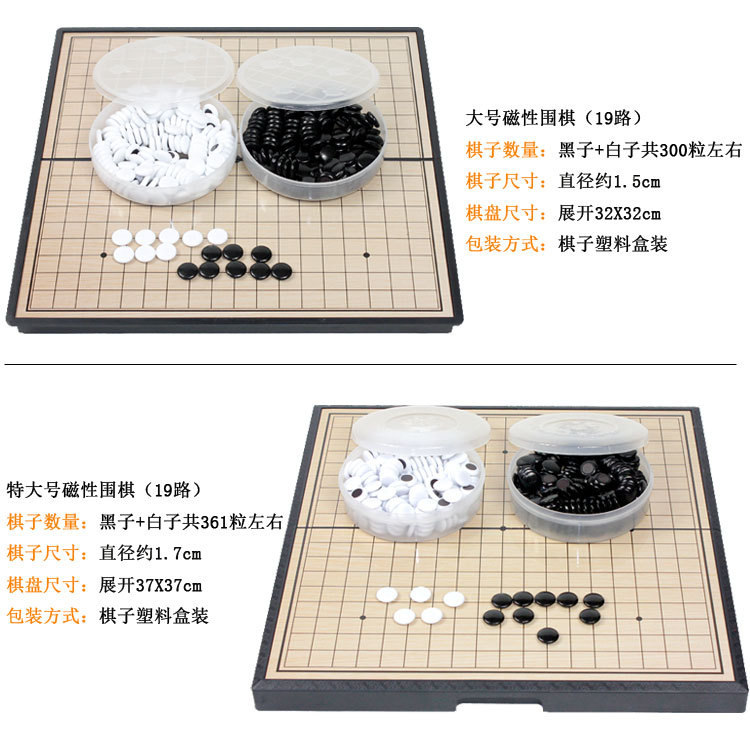 大号磁性围棋（19路）
棋子数量：黑子+白子共300粒左右
棋子尺寸：直径约1.5cm
棋盘尺寸：展开32X32cm
包装方式：棋子塑料盒装

特大号磁性围棋（19路）
棋子数量：黑子+白子共361粒左右
棋子尺寸：直径约1.7cm
棋盘尺寸：展开37X37cm
包装方式：棋子塑料盒装