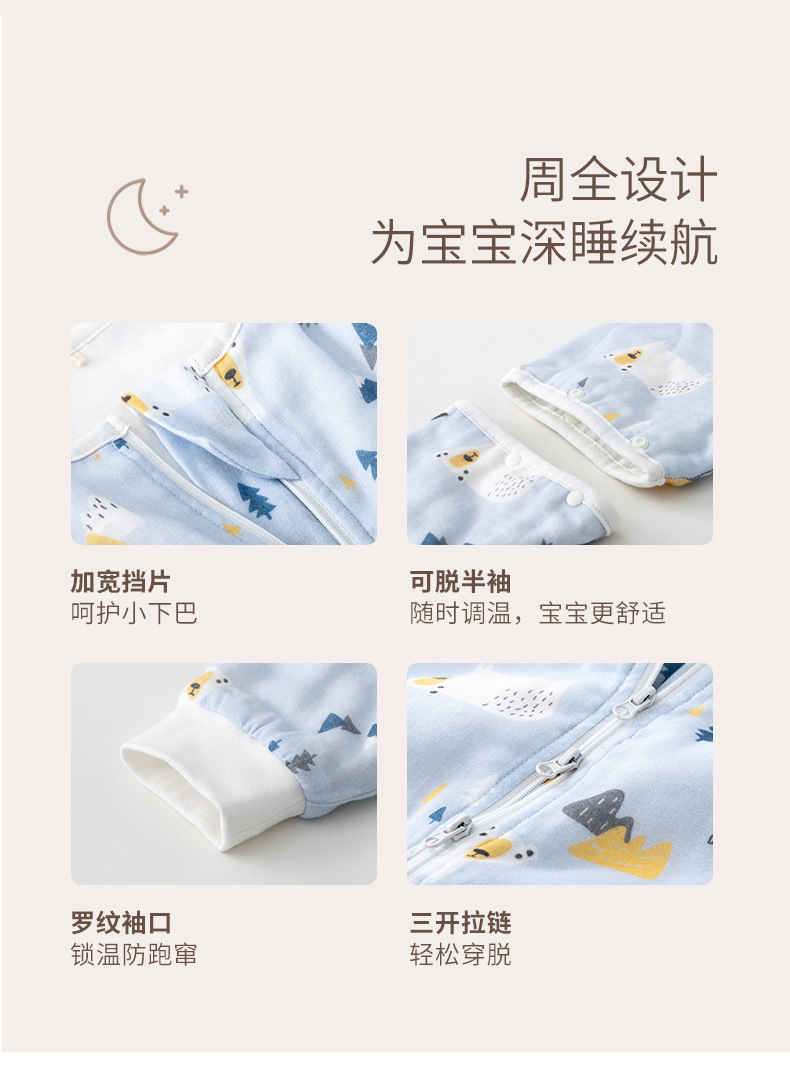 周全设计
为宝宝深睡续航

加宽挡片
呵护小下巴

可脱半袖
随时调温，宝宝更舒适

罗纹袖口
锁温防跑窜

三开拉链
轻松穿脱