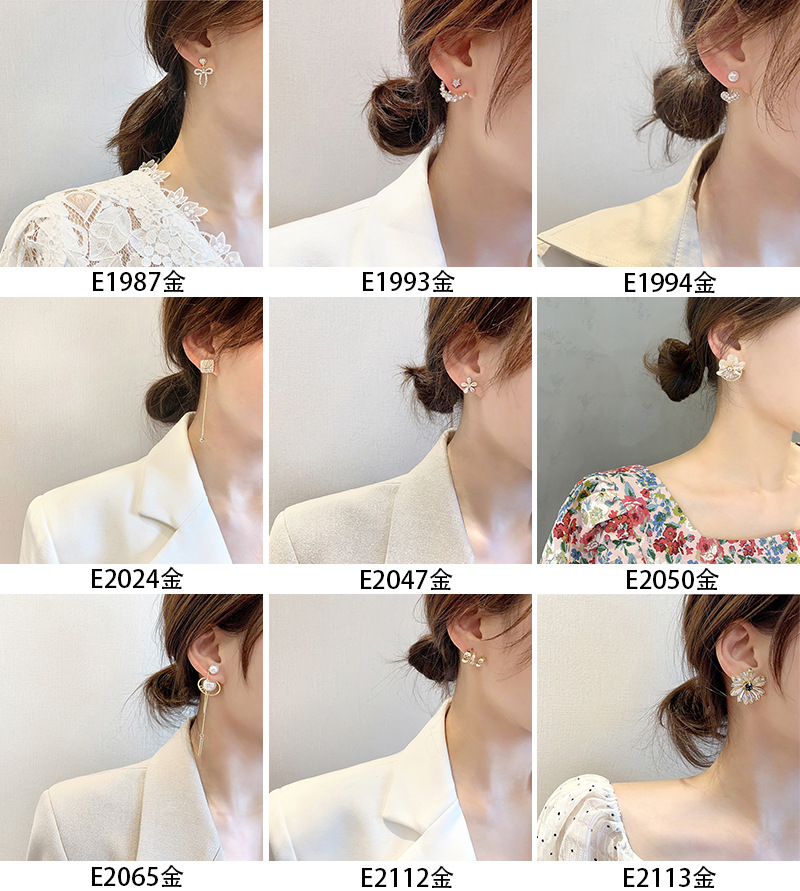 E1987金

E1993金

E1994金

E2024金

E2047金

E2050金

E2065金

E2112金

E2113金