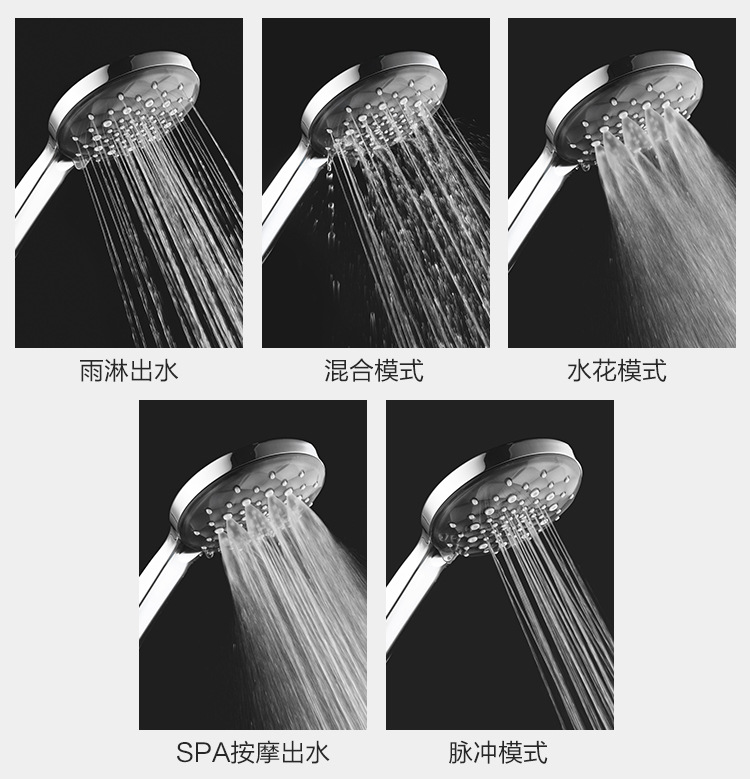 雨淋出水

混合模式

水花模式

SPA按摩出水

脉冲模式