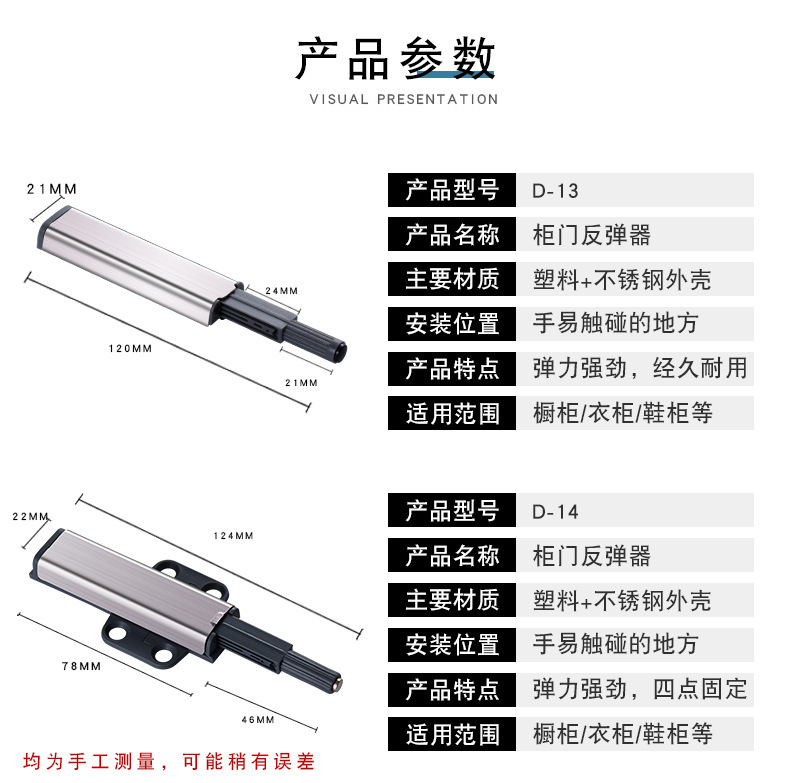 产品参数
VISUAL PRESENTATION

21MM
24MM
120MM
21MM

| 产品型号 | D-13 |
|---|---|
| 产品名称 | 柜门反弹器 |
| 主要材质 | 塑料+不锈钢外壳 |
| 安装位置 | 手易触碰的地方 |
| 产品特点 | 弹力强劲，经久耐用 |
| 适用范围 | 橱柜/衣柜/鞋柜等 |

22MM
124MM
78MM
46MM

| 产品型号 | D-14 |
|---|---|
| 产品名称 | 柜门反弹器 |
| 主要材质 | 塑料+不锈钢外壳 |
| 安装位置 | 手易触碰的地方 |
| 产品特点 | 弹力强劲，四点固定 |
| 适用范围 | 橱柜/衣柜/鞋柜等 |

均为手工测量，可能稍有误差