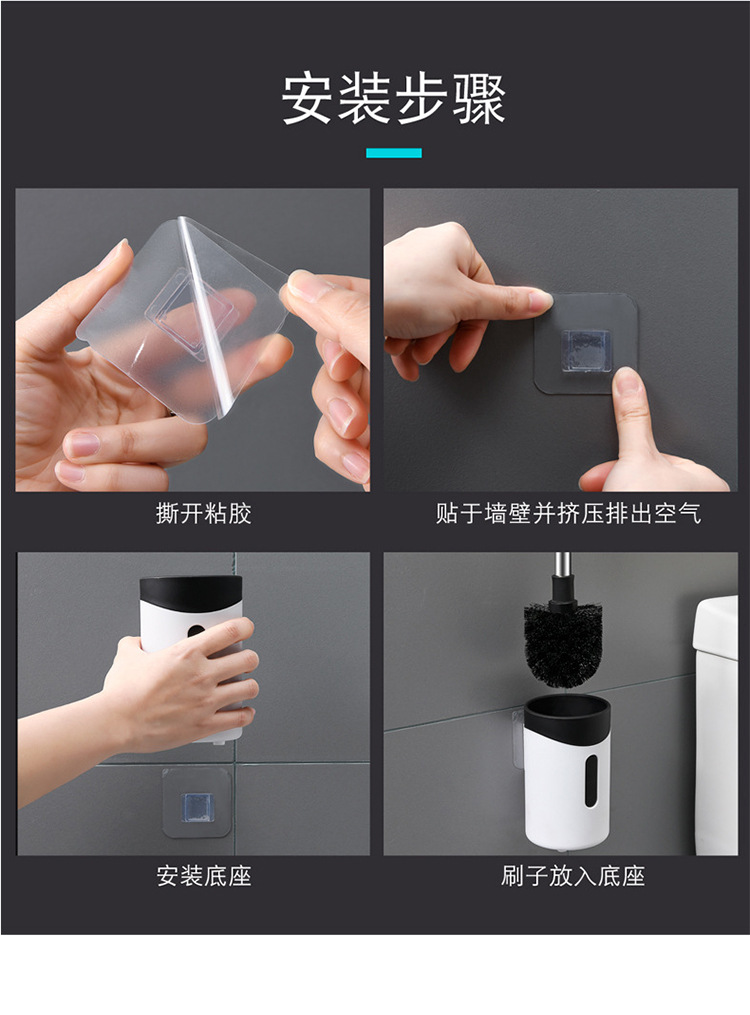 安装步骤

撕开粘胶

贴于墙壁并挤压排出空气

安装底座

刷子放入底座