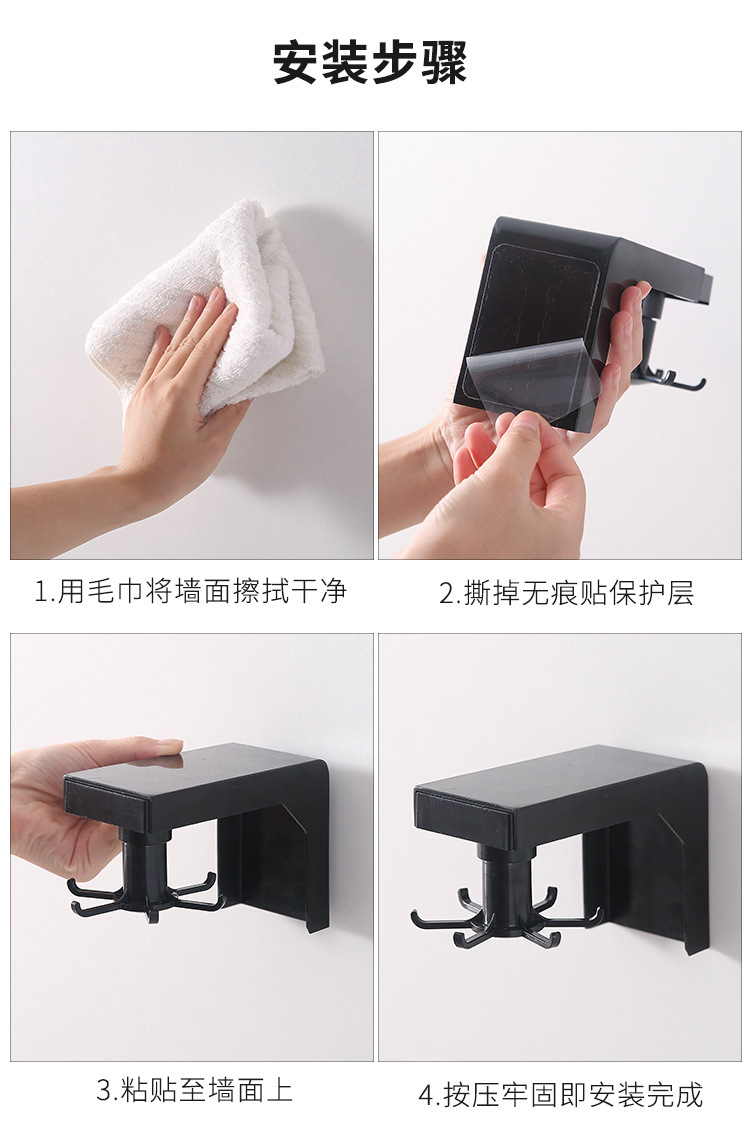 安装步骤

1.用毛巾将墙面擦拭干净

2.撕掉无痕贴保护层

3.粘贴至墙面上

4.按压牢固即安装完成