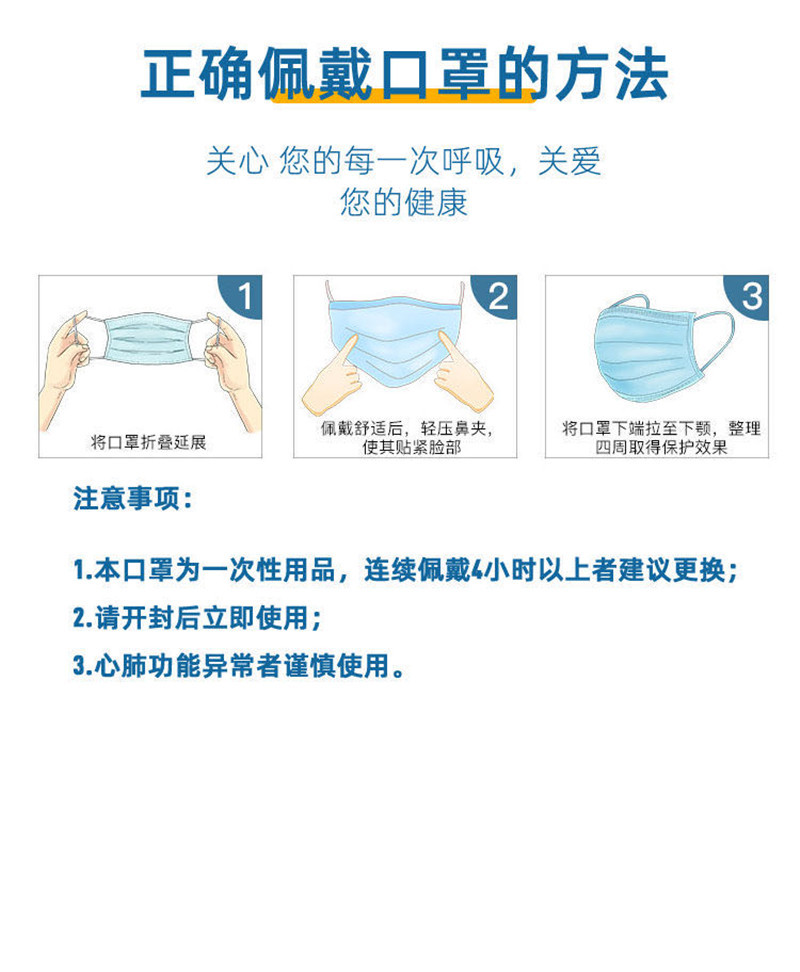 正确佩戴口罩的方法

关心 您的每一次呼吸，关爱
您的健康

1
将口罩折叠延展

2
佩戴舒适后，轻压鼻夹，使其贴紧脸部

3
将口罩下端拉至下颚，整理四周取得保护效果

注意事项：

1.本口罩为一次性用品，连续佩戴4小时以上者建议更换；
2.请开封后立即使用；
3.心肺功能异常者谨慎使用。