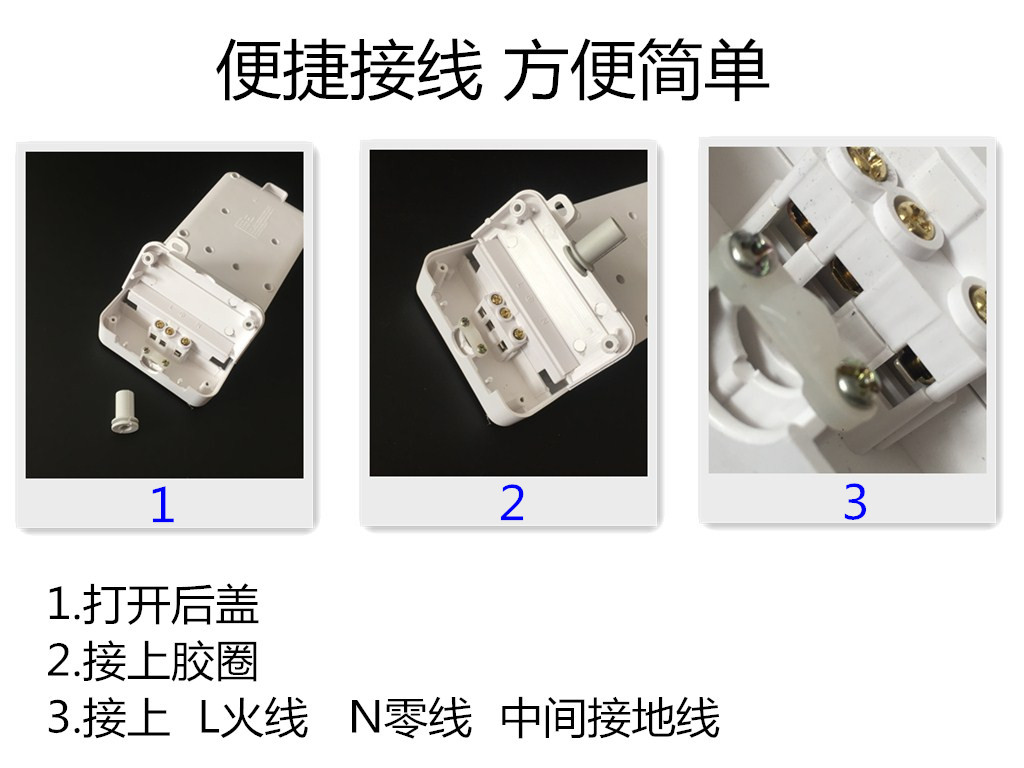 便捷接线 方便简单

1

2

3

1.打开后盖
2.接上胶圈
3.接上 L火线 N零线 中间接地线