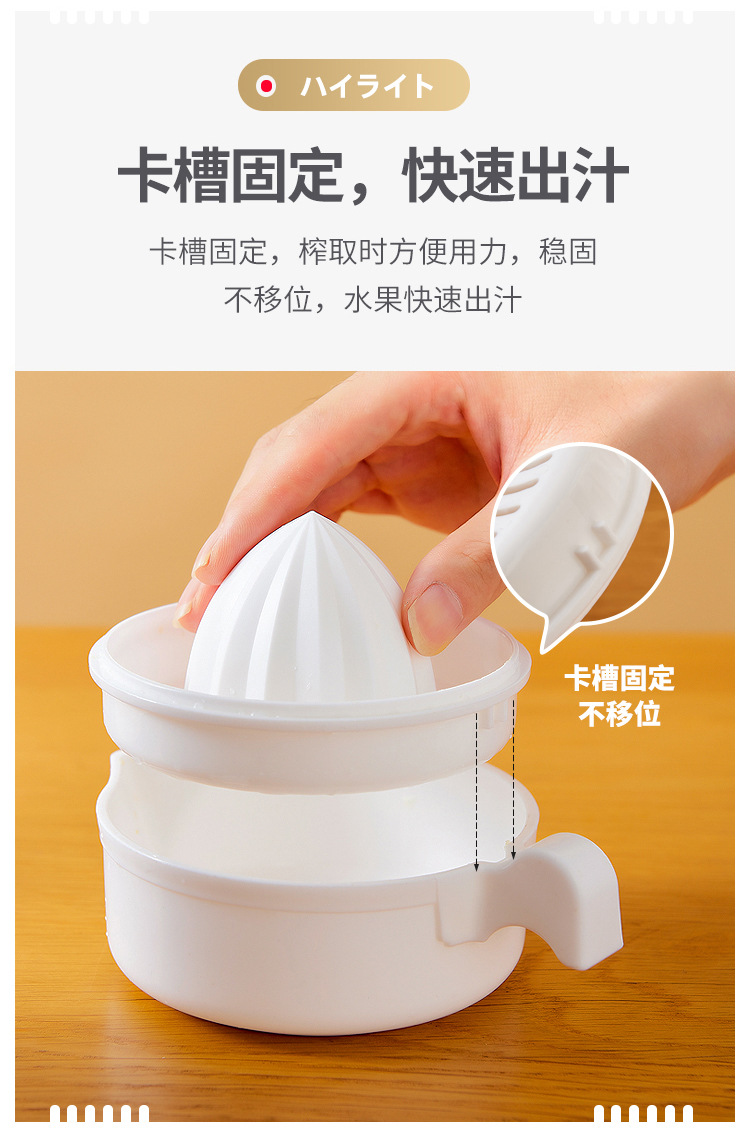 ハイライト

卡槽固定，快速出汁

卡槽固定，榨取时方便用力，稳固不移位，水果快速出汁

卡槽固定
不移位